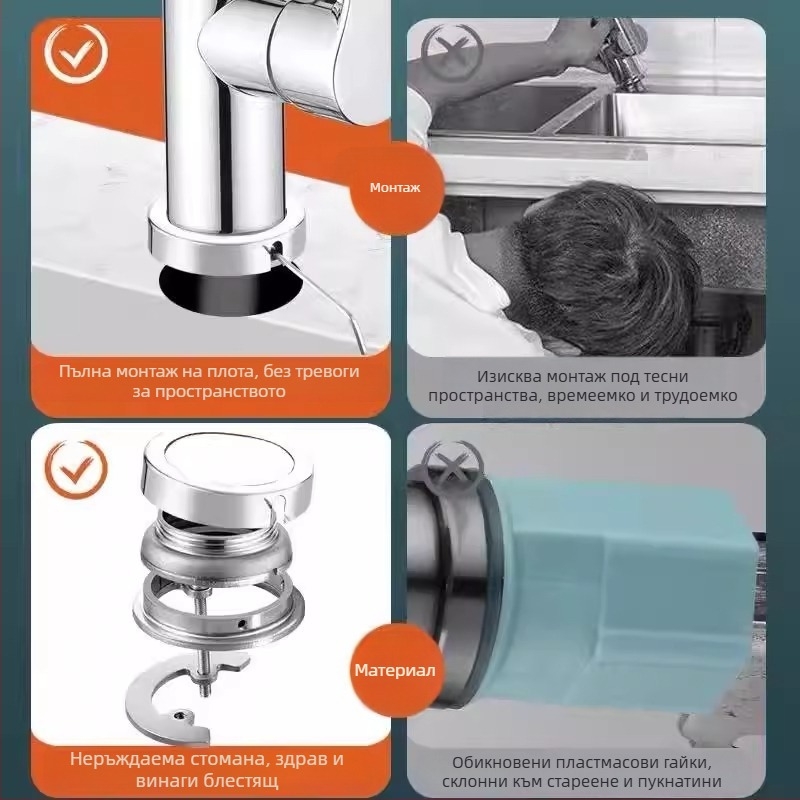 Монтаж

Пълна монтаж на плота, без тревоги за пространството

Изисква монтаж под тесни пространства, времеемко и трудоемко

Материал

Неръждаема стомана, здрав и винаги блестящ

Обикновени пластмасови гайки, склонни към стареене и пукнатини