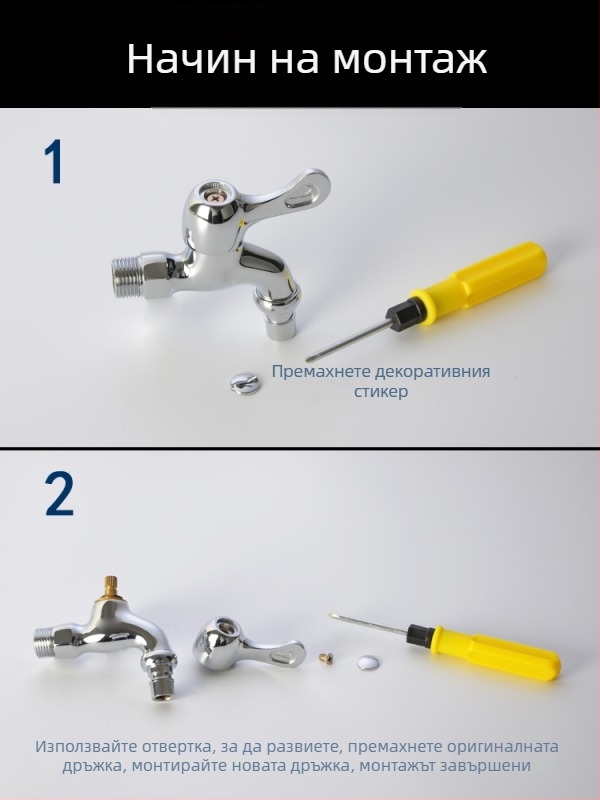 Начин на монтаж

1

Премахнете декоративния стикер

2

Използвайте отвертка, за да развиете, премахнете оригиналната дръжка, монтирайте новата дръжка, монтажът завършени