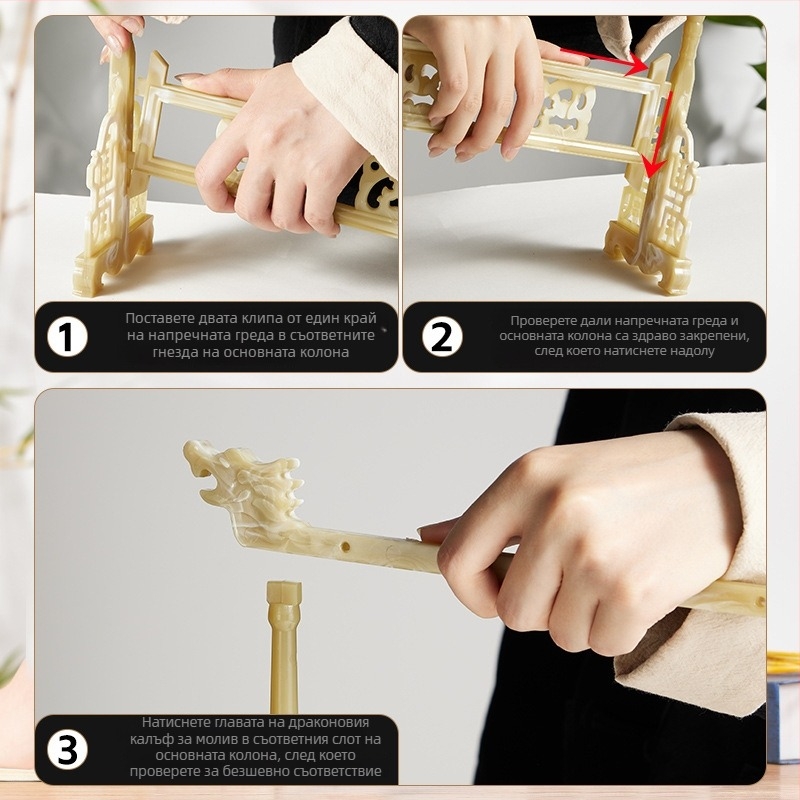 1
Поставете двата клипа от един край на напречната греда в съответните гнезда на основната колона

2
Проверете дали напречната греда и основната колона са здраво закрепени, след което натиснете надолу

3
Натиснете главата на драконовия калъф за молив в съответния слот на основната колона, след което проверете за безшевно съответствие