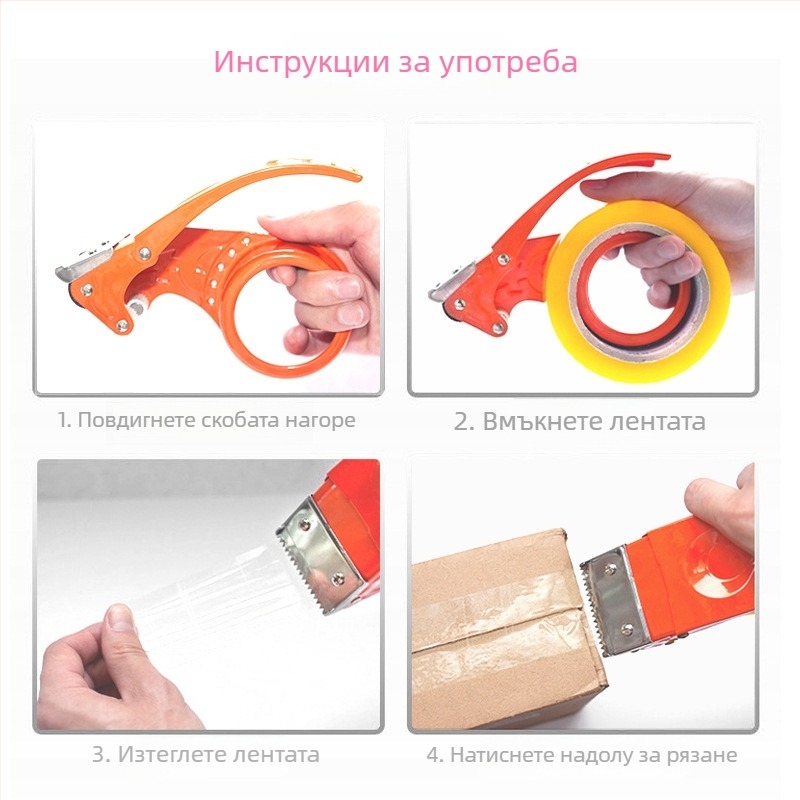 Инструкции за употреба

1. Повдигнете скобата нагоре

2. Вмъкнете лентата

3. Изтеглете лентата

4. Натиснете надолу за рязане