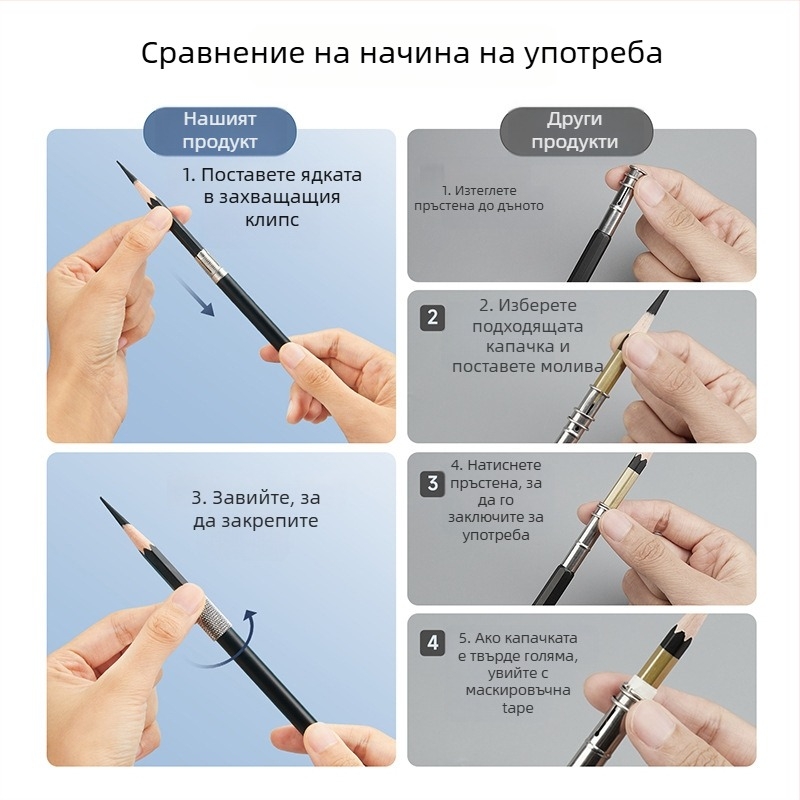 Сравнение на начина на употреба

Нашият продукт

1. Поставете ядката в захващащия клипс

3. Завийте, за да закрепите

Други продукти

1. Изтеглете пръстена до дъното

2

2. Изберете подходящата капачка и поставете молива

3

4. Натиснете пръстена, за да го заключите за употреба

4

5. Ако капачката е твърде голяма, увийте с маскировъчна tape