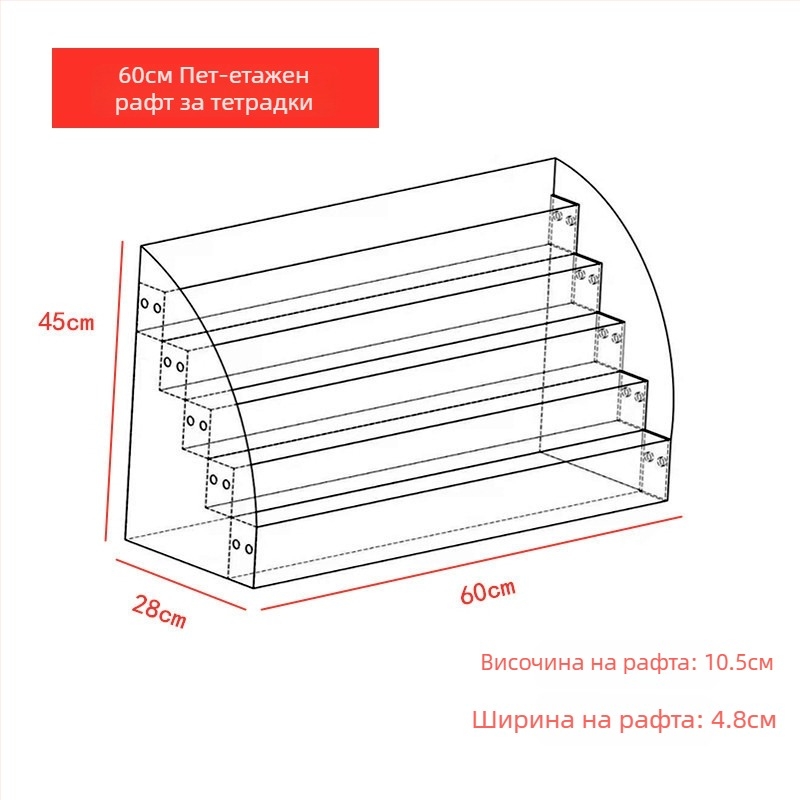 60см Пет-етажен рафт за тетрадки

45cm

28cm

60cm

Височина на рафта: 10.5см

Ширина на рафта: 4.8см