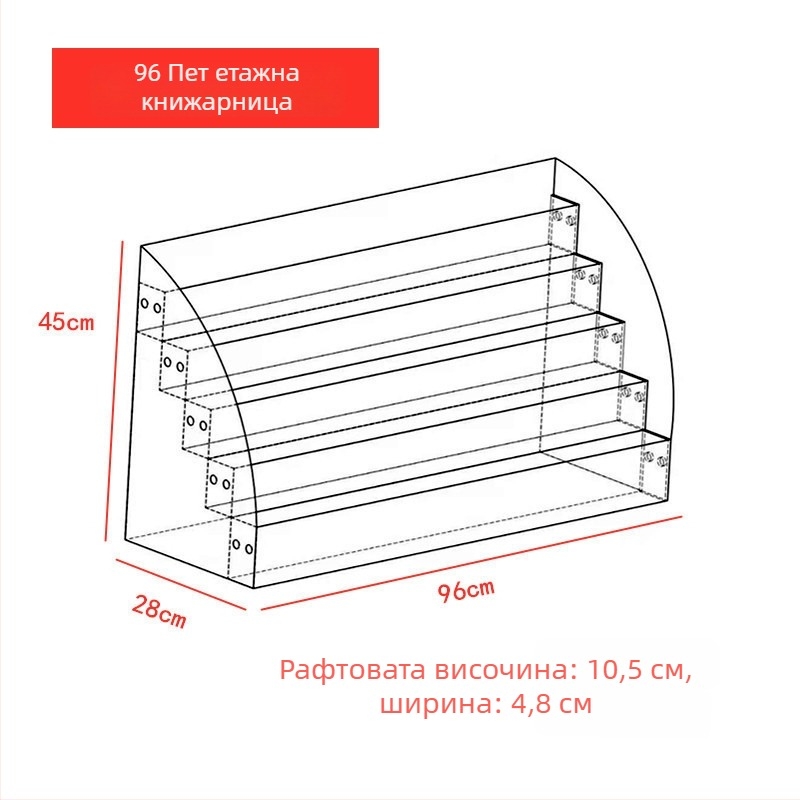 96 Пет етажна книжарница

45cm

28cm

96cm

Рафтовата височина: 10,5 см, ширина: 4,8 см