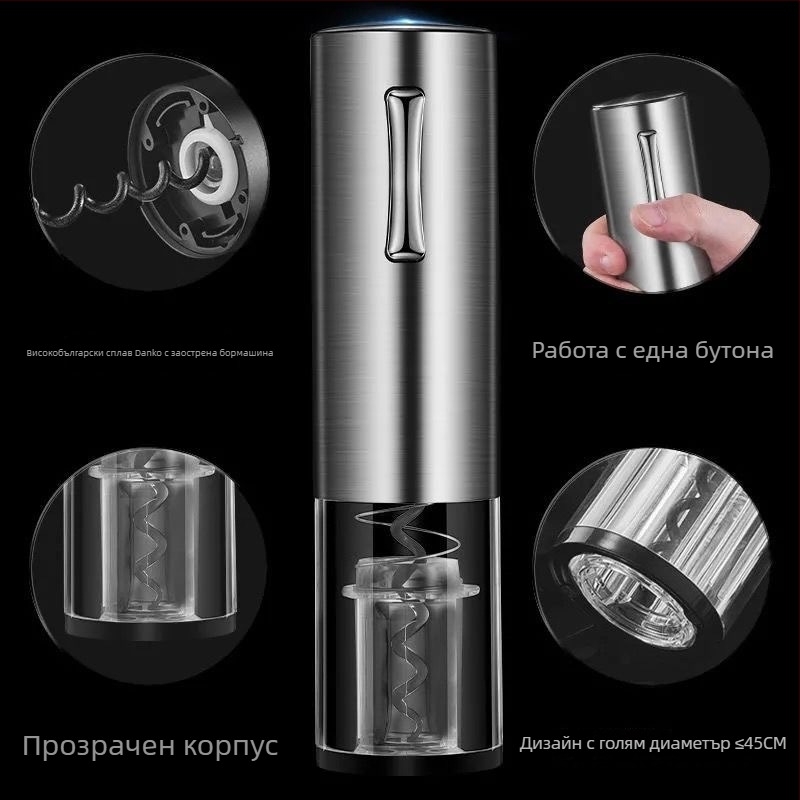 Високобългарски сплав Danko с заострена бормашина

Работа с една бутона

Прозрачен корпус

Дизайн с голям диаметър ≤45CM