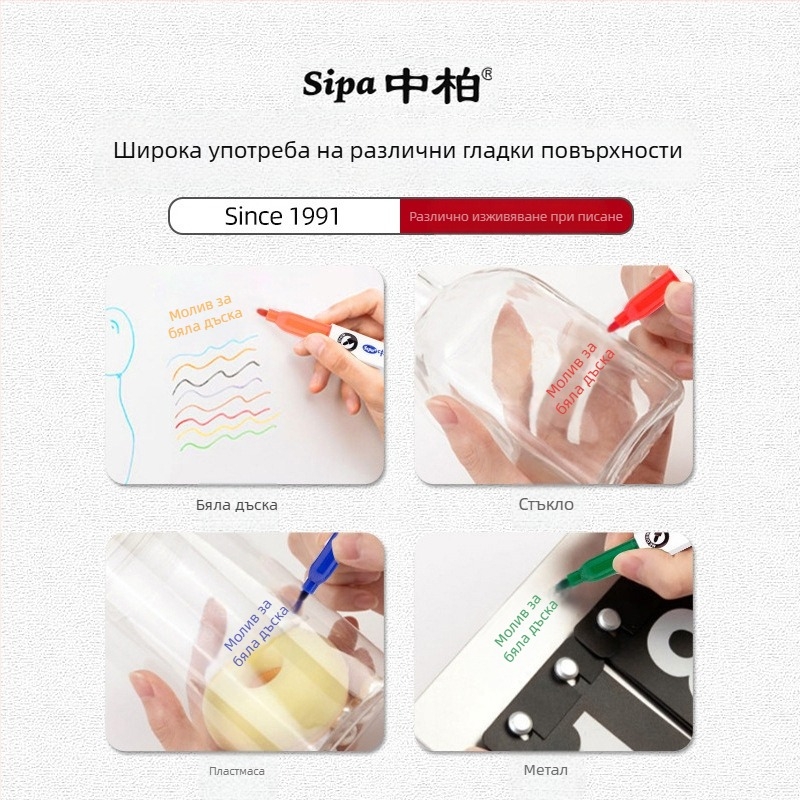 Sipa 中柏®

Широка употреба на различни гладки повърхности

Since 1991

Различно изживяване при писане

Молив за бяла дъска

Бяла дъска

Молив за бяла дъска

Стъкло

Молив за бяла дъска

Пластмаса

Молив за бяла дъска

Метал