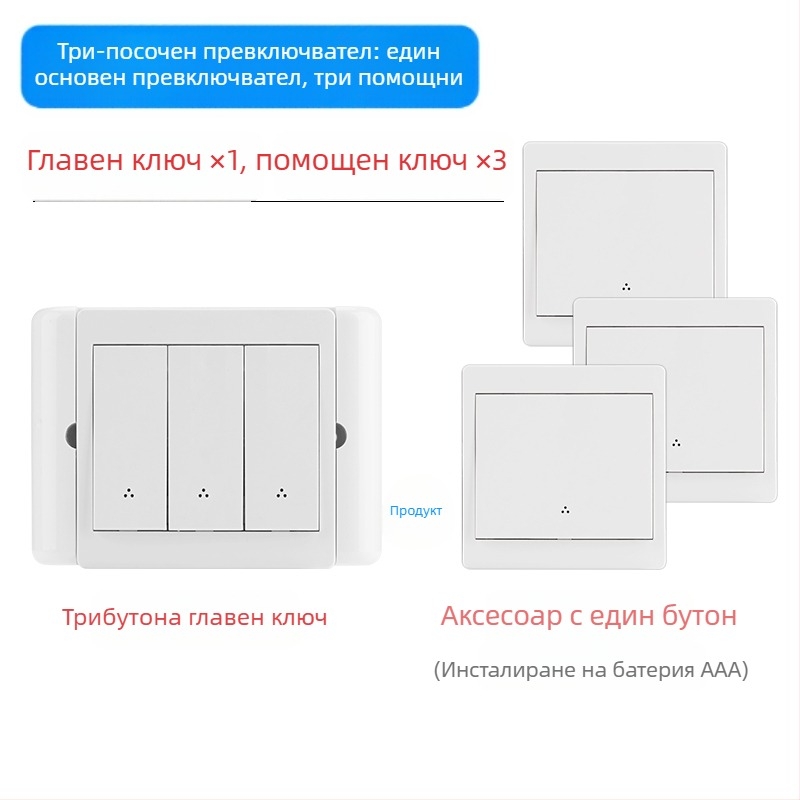 Три-посочен превключвател: един основен превключвател, три помощни

Главен ключ ×1, помощен ключ ×3

Продукт

Трибутона главен ключ

Аксесоар с един бутон

(Инсталиране на батерия AAA)