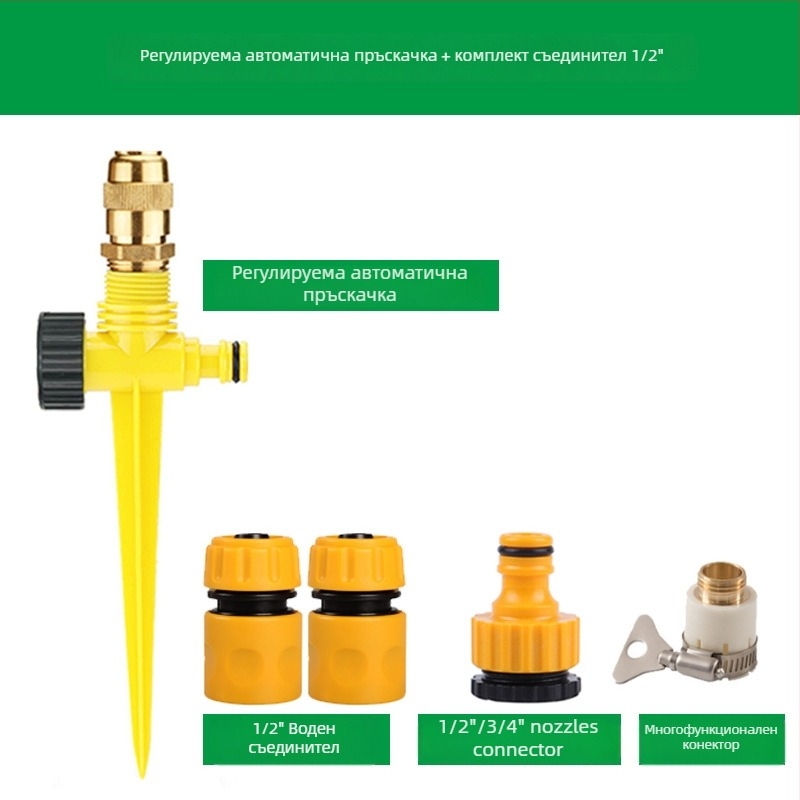 Регулируема автоматична пръскачка + комплект съединител 1/2"

Регулируема автоматична пръскачка

1/2" Воден съединител

1/2"/3/4" nozzles connector

Многофункционален конектор