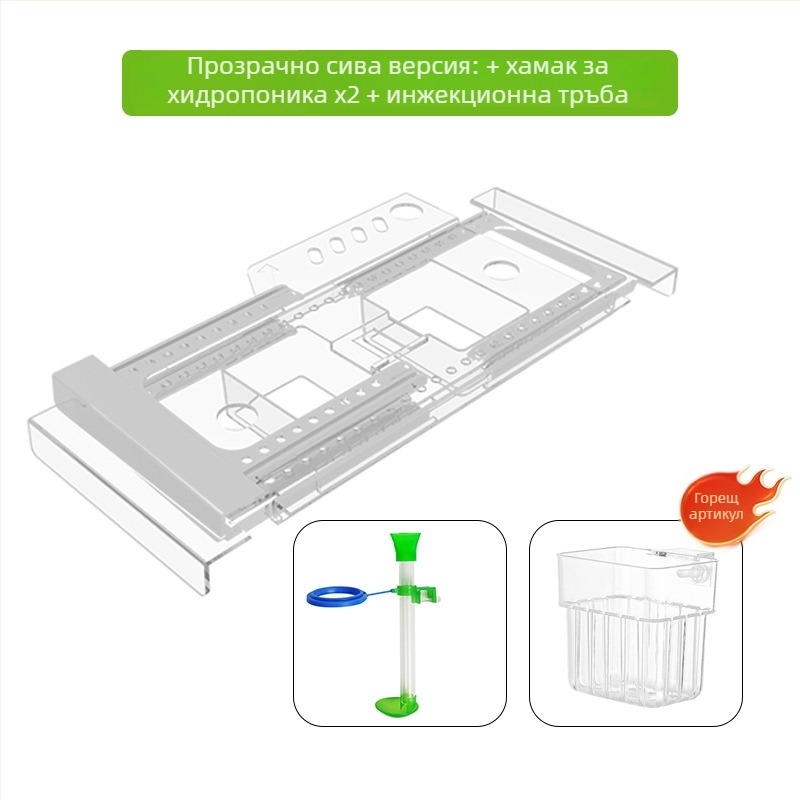 Прозрачно сива версия: + хамак за хидропоника x2 + инжекционна тръба

Горещ артикул