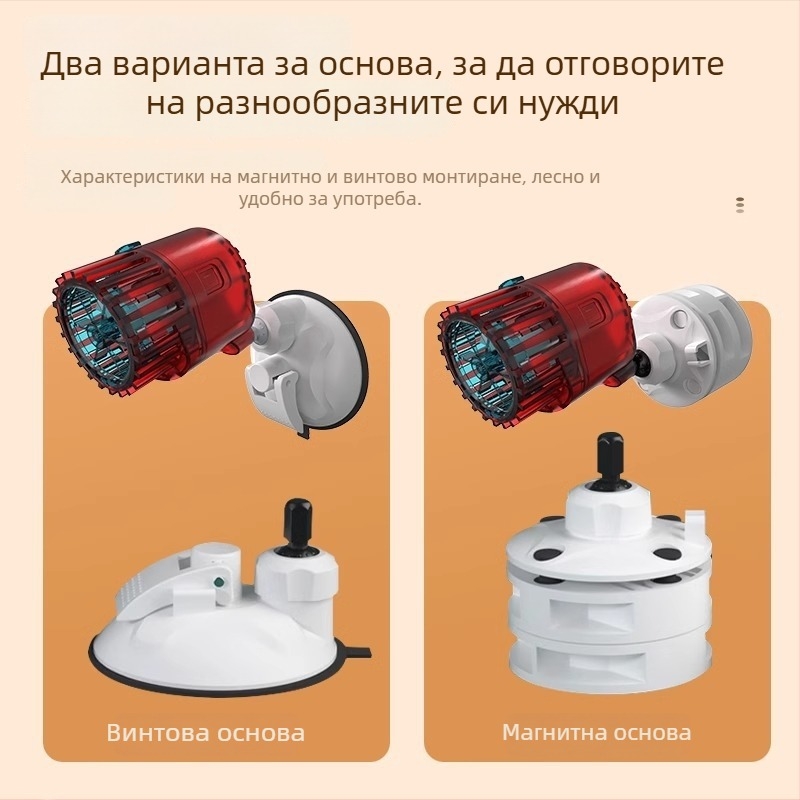 Два варианта за основа, за да отговорите на разнообразните си нужди

Характеристики на магнитно и винтово монтиране, лесно и удобно за употреба.

Винтова основа

Магнитна основа