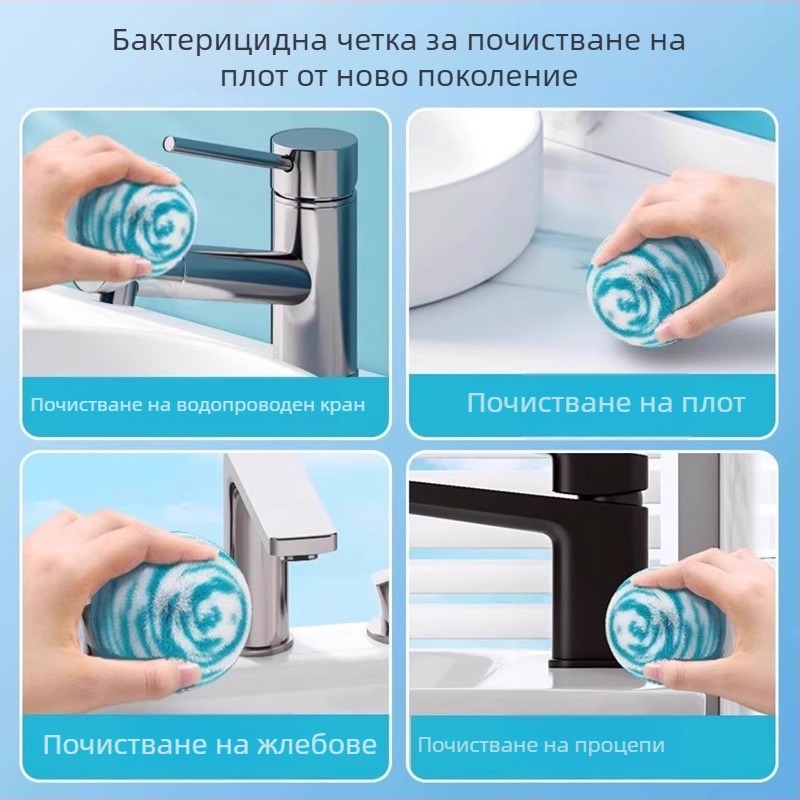 Бактерицидна четка за почистване на плот от ново поколение

Почистване на водопроводен кран

Почистване на плот

Почистване на жлебове

Почистване на процепи