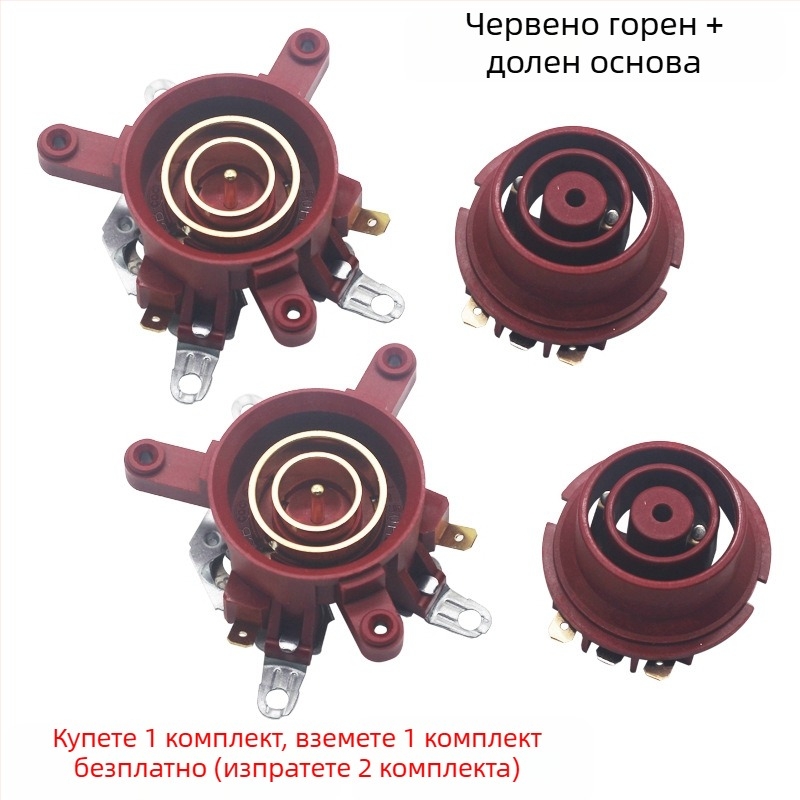 Червено горен + долен основа

Купете 1 комплект, вземете 1 комплект безплатно (изпратете 2 комплекта)