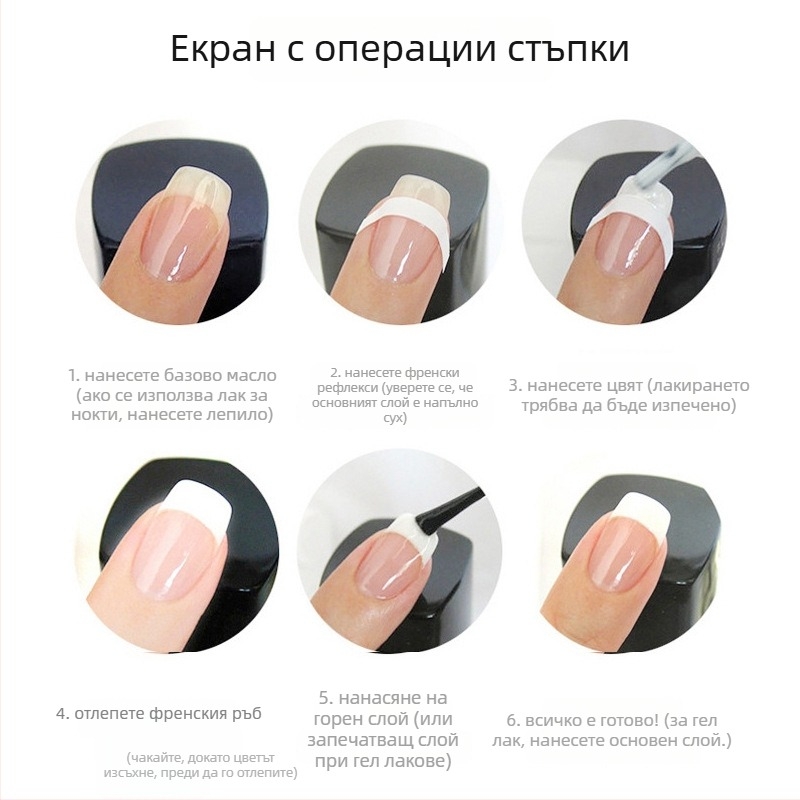 Екран с операции стъпки

1. нанесете базово масло (ако се използва лак за нокти, нанесете лепило)

2. нанесете френски рефлекси (уверете се, че основният слой е напълно сух)

3. нанесете цвят (лакирането трябва да бъде изпечено)

4. отлепете френския ръб

(чакайте, докато цветът изсъхне, преди да го отлепите)

5. нанасяне на горен слой (или запечатващ слой при гел лакове)

6. всичко е готово! (за гел лак, нанесете основен слой.)