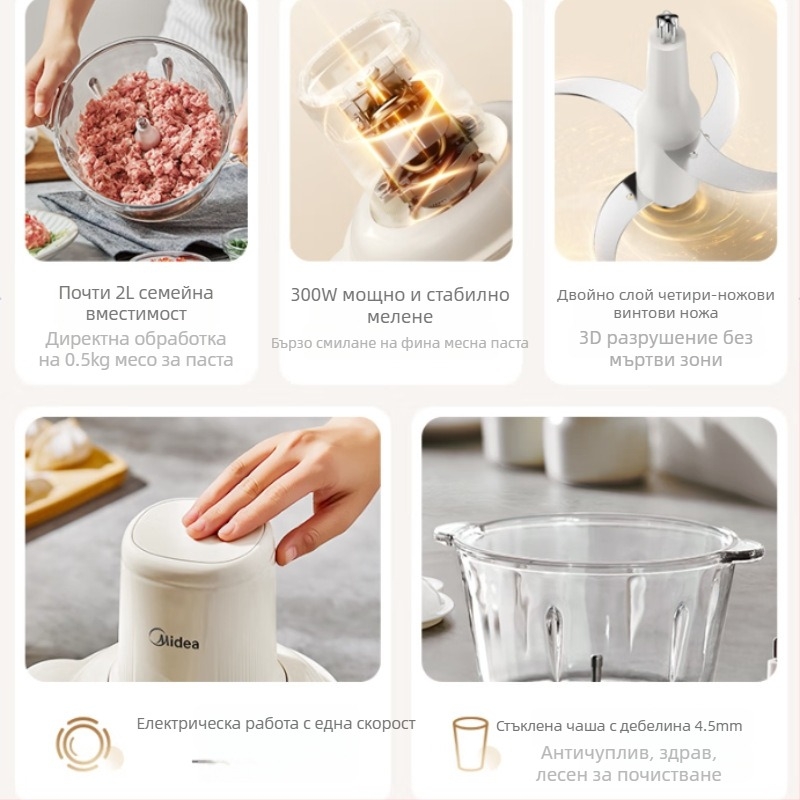 Почти 2L семейна вместимост
Директна обработка на 0.5kg месо за паста

300W мощно и стабилно мелене
Бързо смилане на фина месна паста

Двойно слой четири-ножови винтови ножа
3D разрушение без мъртви зони

Midea

Електрическа работа с една скорост

Стъклена чаша с дебелина 4.5mm
Античуплив, здрав, лесен за почистване