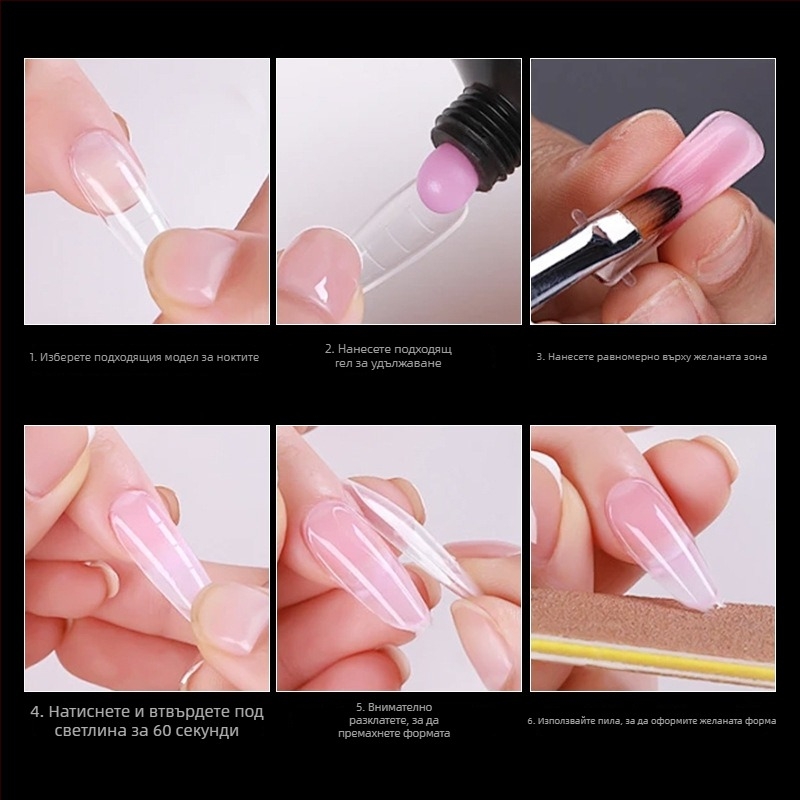 1. Изберете подходящия модел за ноктите

2. Нанесете подходящ гел за удължаване

3. Нанесете равномерно върху желаната зона

4. Натиснете и втвърдете под светлина за 60 секунди

5. Внимателно разклатете, за да премахнете формата

6. Използвайте пила, за да оформите желаната форма