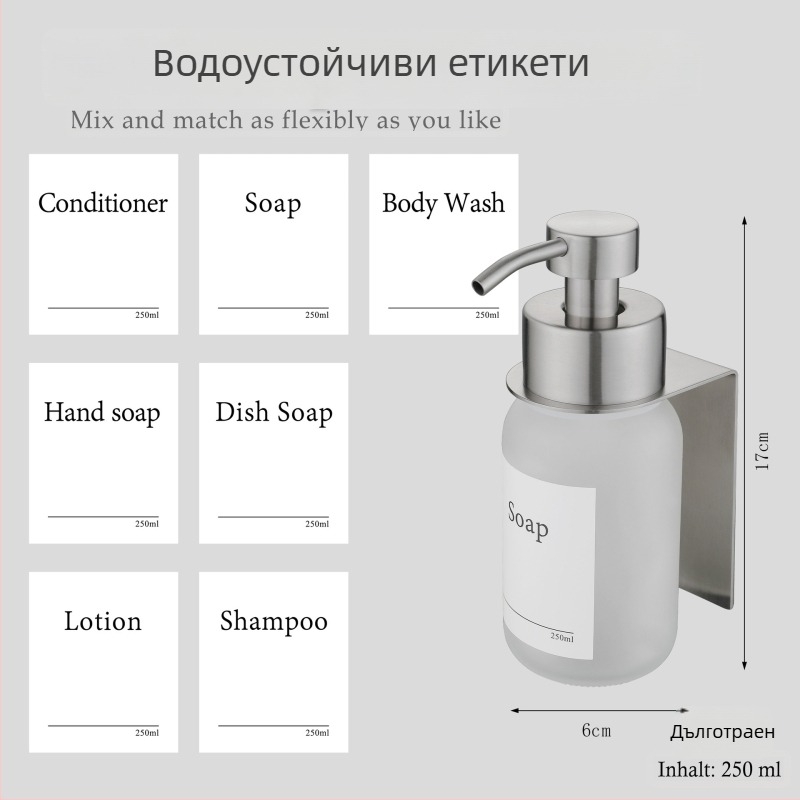 Водоустойчиви етикети

Mix and match as flexibly as you like

Conditioner
250ml

Soap
250ml

Body Wash
250ml

Hand soap
250ml

Dish Soap
250ml

Lotion
250ml

Shampoo
250ml

Soap
250ml

17cm

6cm

Дълготраен

Inhalt: 250 ml