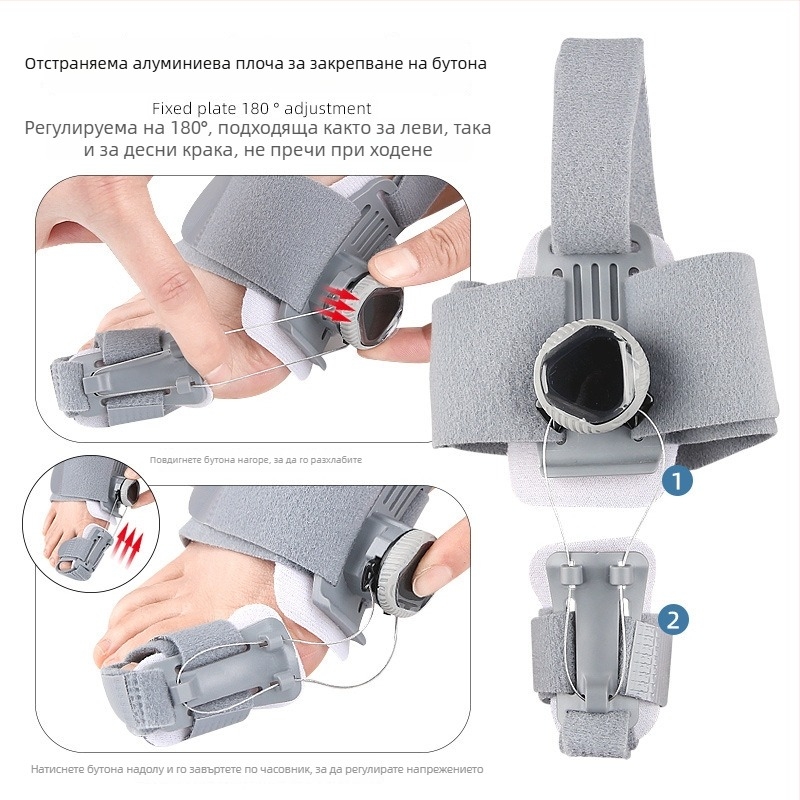 Отстраняема алуминиева плоча за закрепване на бутона

Fixed plate 180 ° adjustment
Регулируема на 180°, подходяща както за леви, така и за десни крака, не пречи при ходене

Повдигнете бутона нагоре, за да го разхлабите

1

2

Натиснете бутона надолу и го завъртете по часовник, за да регулирате напрежението