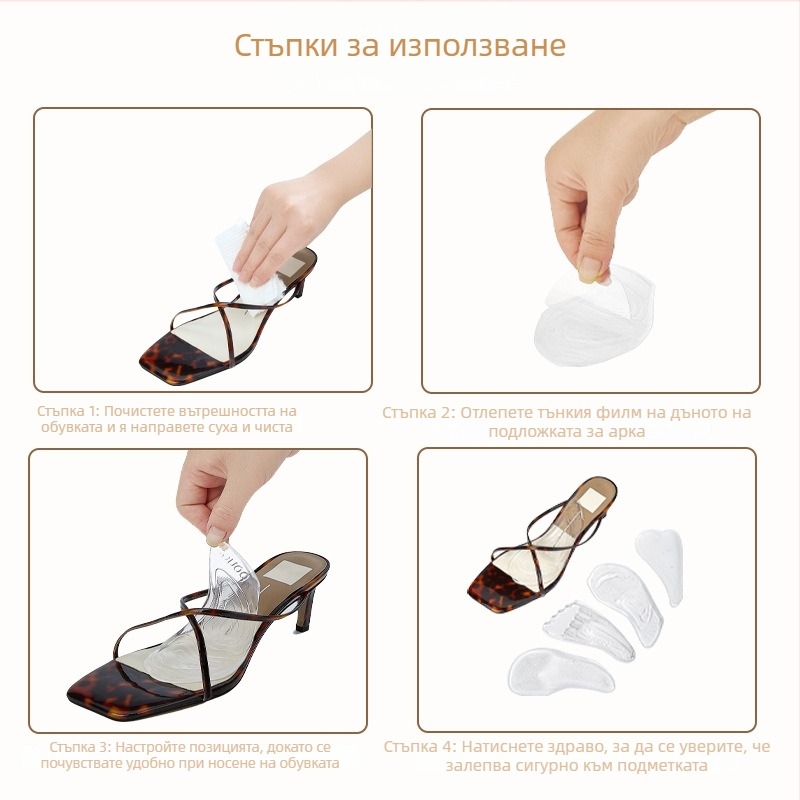 Стъпки за използване

Стъпка 1: Почистете вътрешността на обувката и я направете суха и чиста

Стъпка 2: Отлепете тънкия филм на дъното на подложката за арка

Стъпка 3: Настройте позицията, докато се почувствате удобно при носене на обувката

Стъпка 4: Натиснете здраво, за да се уверите, че залепва сигурно към подметката