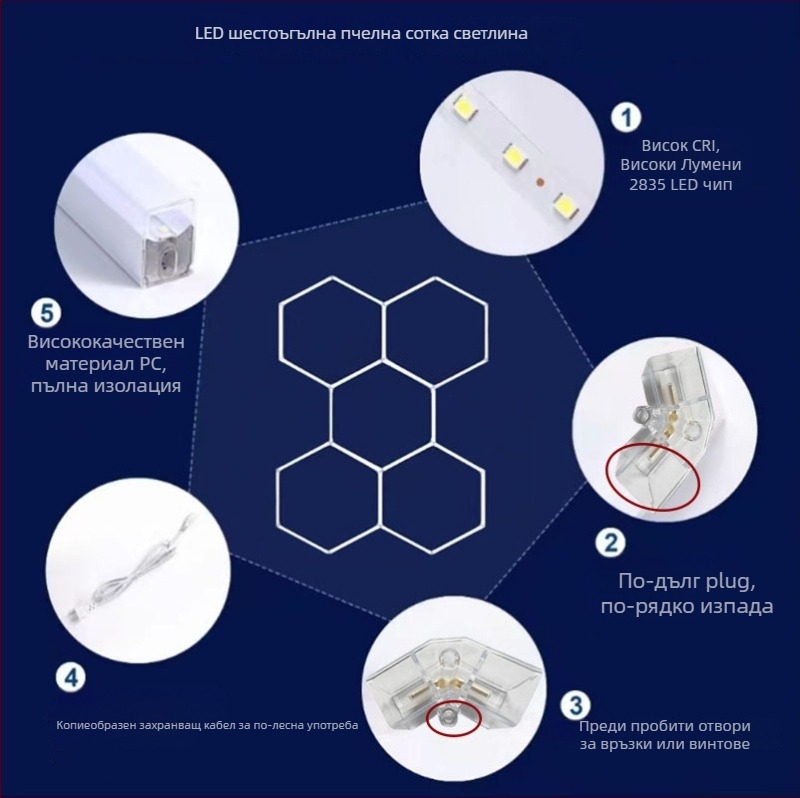 LED шестоъгълна пчелна сотка светлина

1
Висок CRI,
Високи Лумени
2835 LED чип

5
Висококачествен материал PC, пълна изолация

2
По-дълг plug, по-рядко изпада

4
Копиеобразен захранващ кабел за по-лесна употреба

3
Преди пробити отвори за връзки или винтове