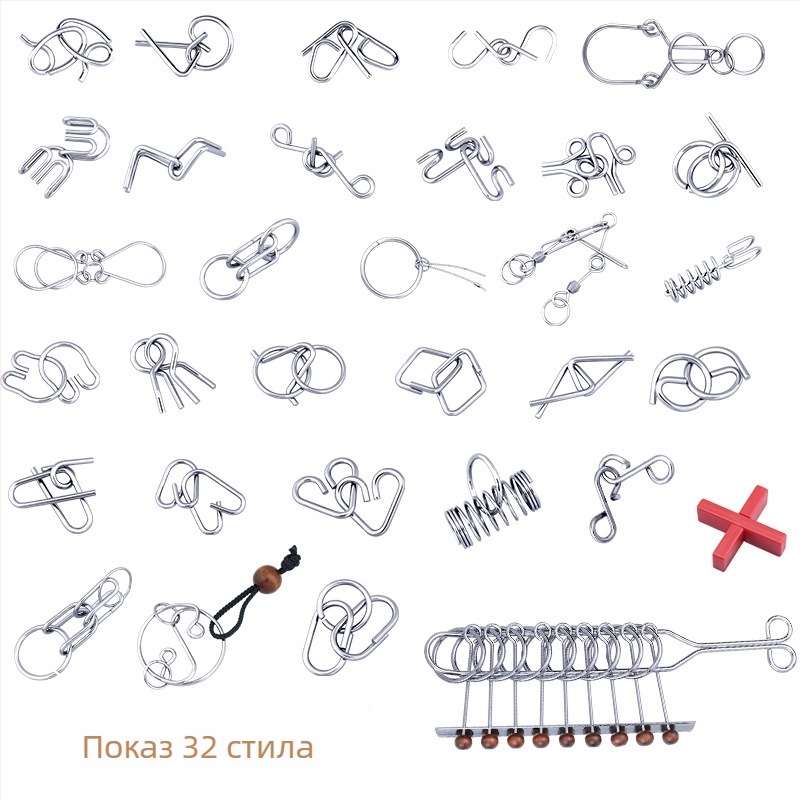 Показ 32 стила