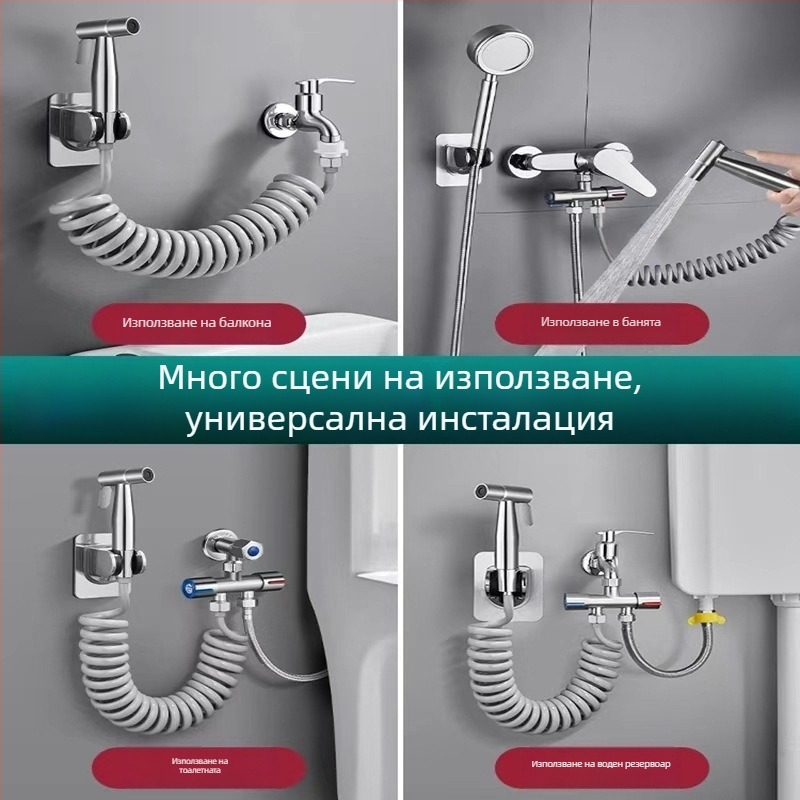 Използване на балкона

Използване в банята

Много сцени на използване, универсална инсталация

Използване на тоалетната

Използване на воден резервоар