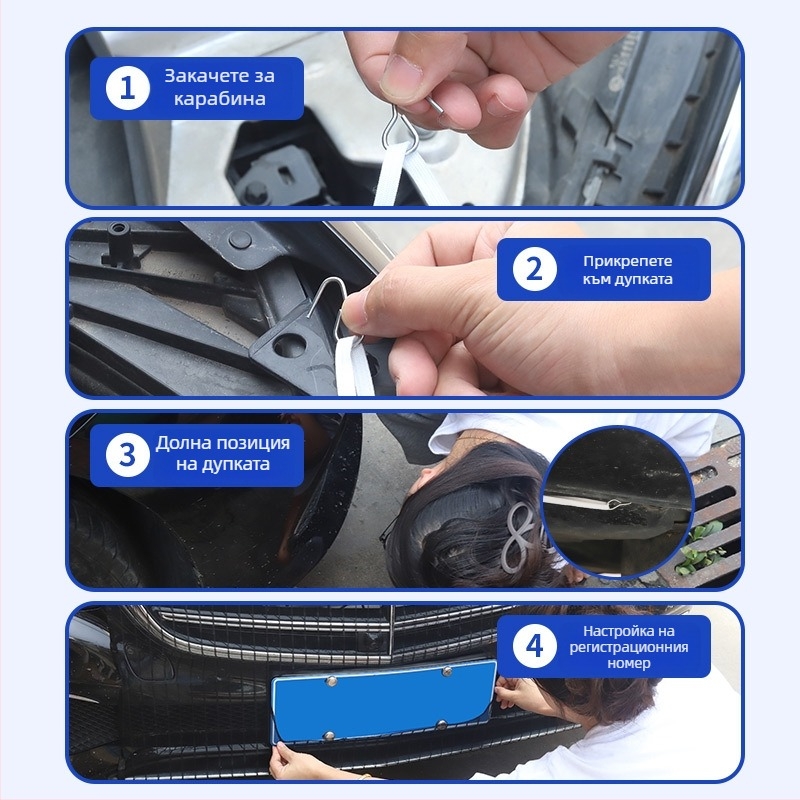 1 Закачете за карабина

2 Прикрепете към дупката

3 Долна позиция на дупката

4 Настройка на регистрационния номер