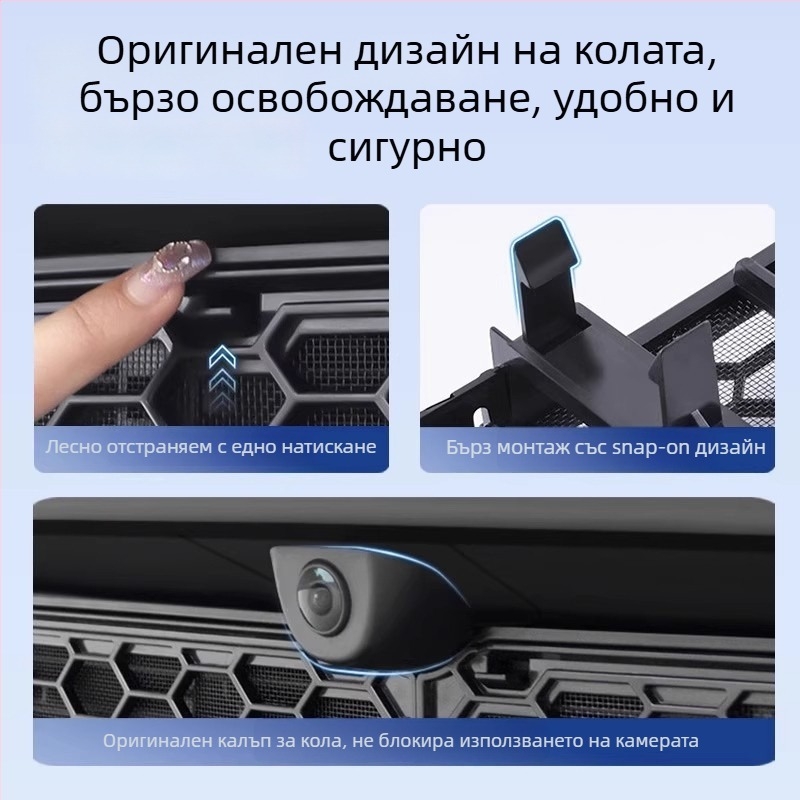 Оригинален дизайн на колата, бързо освобождаване, удобно и сигурно

Лесно отстраняем с едно натискане

Бърз монтаж със snap-on дизайн

Оригинален калъп за кола, не блокира използването на камерата