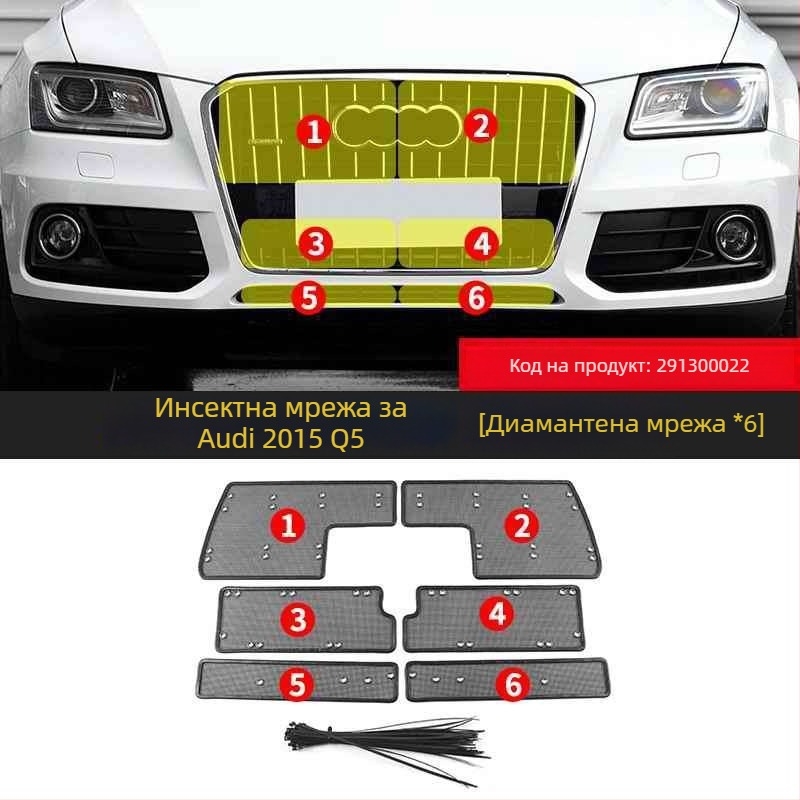 1
2
3
4
5
6

Код на продукт: 291300022

Инсектна мрежа за Audi 2015 Q5

[Диамантена мрежа *6]

1
2
3
4
5
6