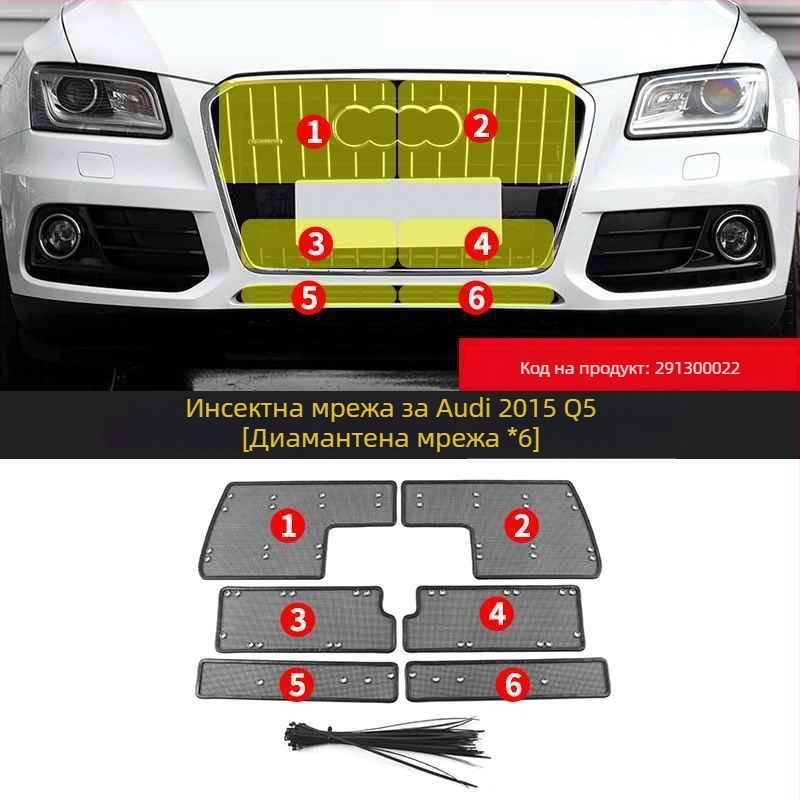 1
2
3
4
5
6

Код на продукт: 291300022

Инсектна мрежа за Audi 2015 Q5
[Диамантена мрежа *6]

1
2
3
4
5
6