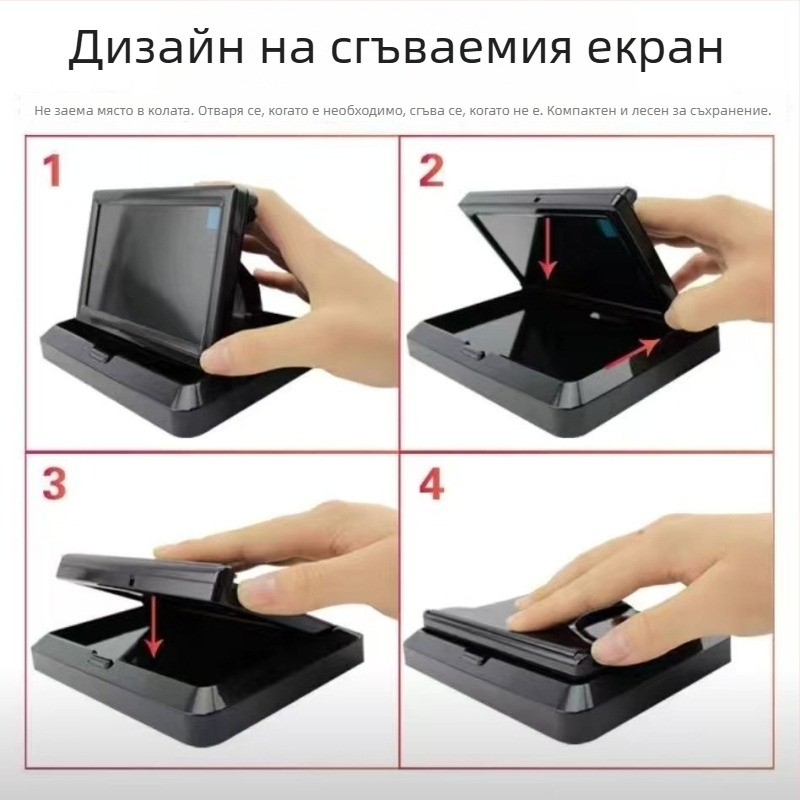 Дизайн на сгъваемия екран

Не заема място в колата. Отваря се, когато е необходимо, сгъва се, когато не е. Компактен и лесен за съхранение.

1

2

3

4