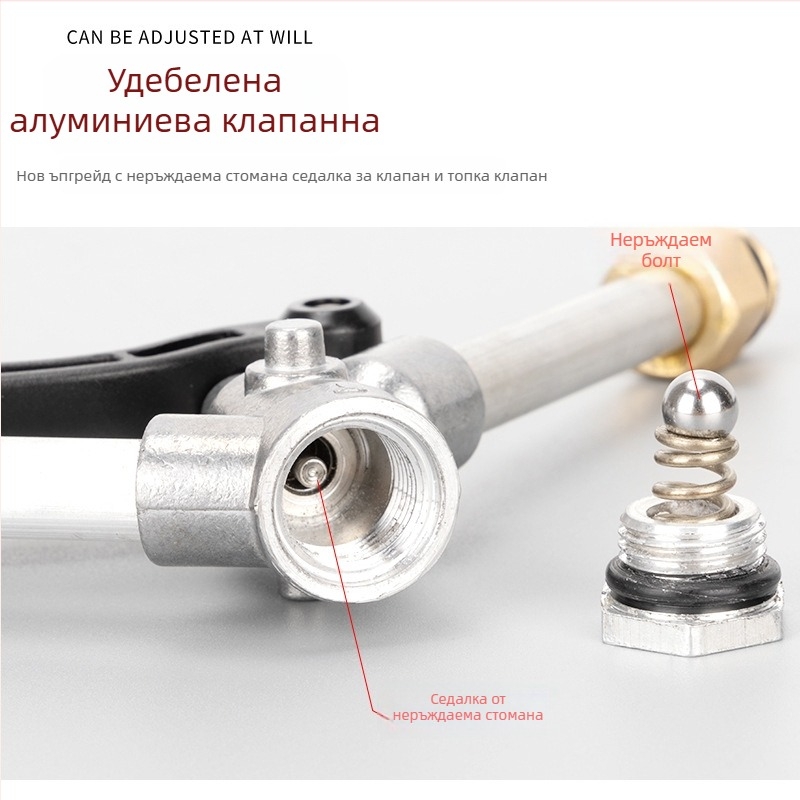 CAN BE ADJUSTED AT WILL

Удебелена алуминиева клапанна

Нов ъпгрейд с неръждаема стомана седалка за клапан и топка клапан

Неръждаем болт

Седалка от неръждаема стомана