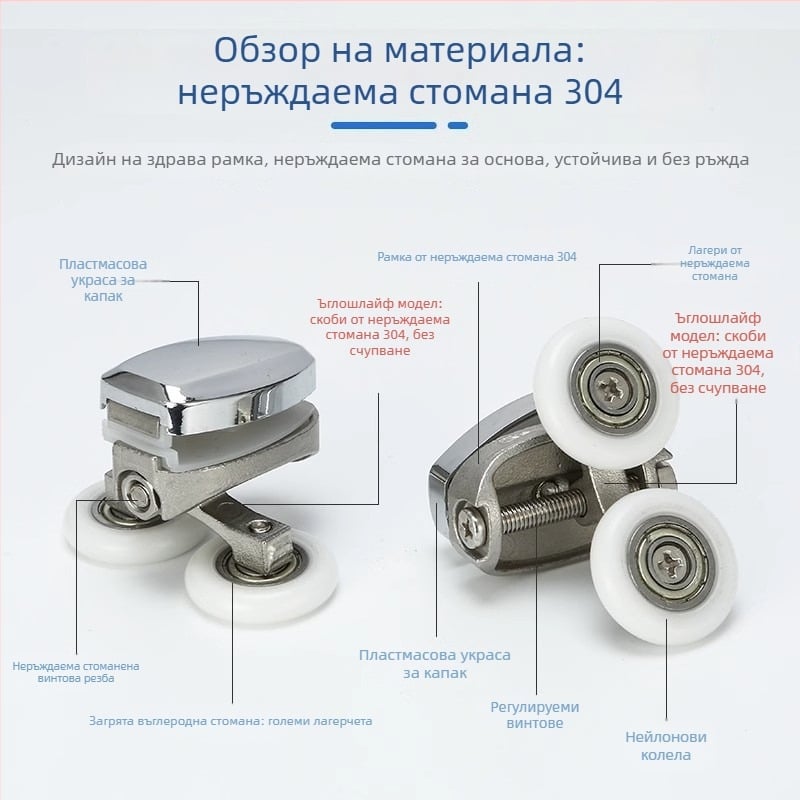 Обзор на материала: неръждаема стомана 304

Дизайн на здрава рамка, неръждаема стомана за основа, устойчива и без ръжда

Пластмасова украса за капак

Рамка от неръждаема стомана 304

Лагери от неръждаема стомана

Ъглошлайф модел: скоби от неръждаема стомана 304, без счупване

Ъглошлайф модел: скоби от неръждаема стомана 304, без счупване

Неръждаема стоманена винтова резба

Загрята въглеродна стомана: големи лагерчета

Пластмасова украса за капак

Регулируеми винтове

Нейлонови колела