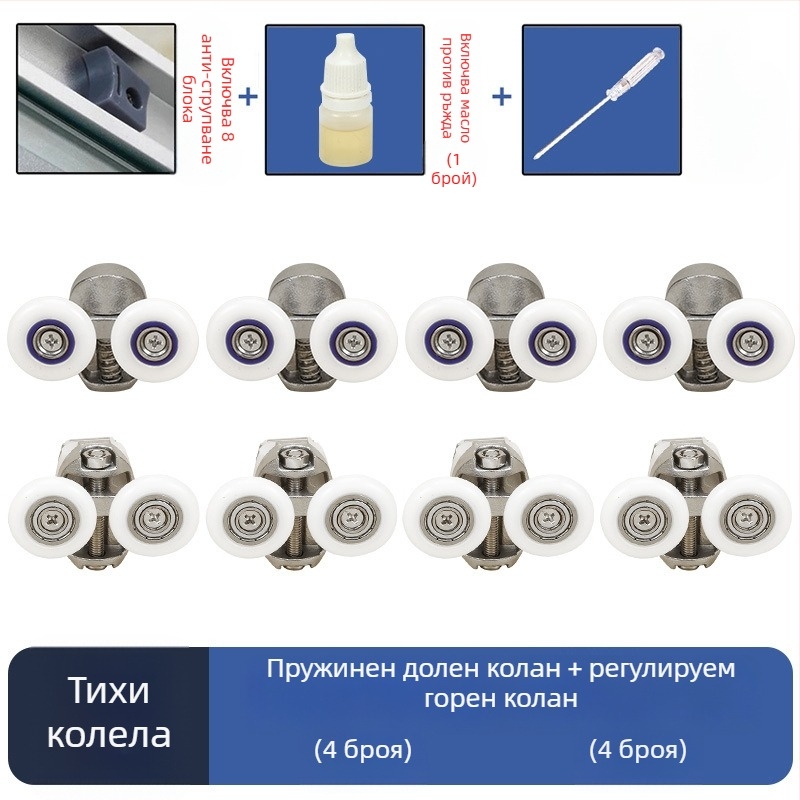 Включва 8 анти-струпване блока

+

Включва масло против ръжда (1 брой)

+

Тихи колела

Пружинен долен колан + регулируем горен колан

(4 броя)

(4 броя)