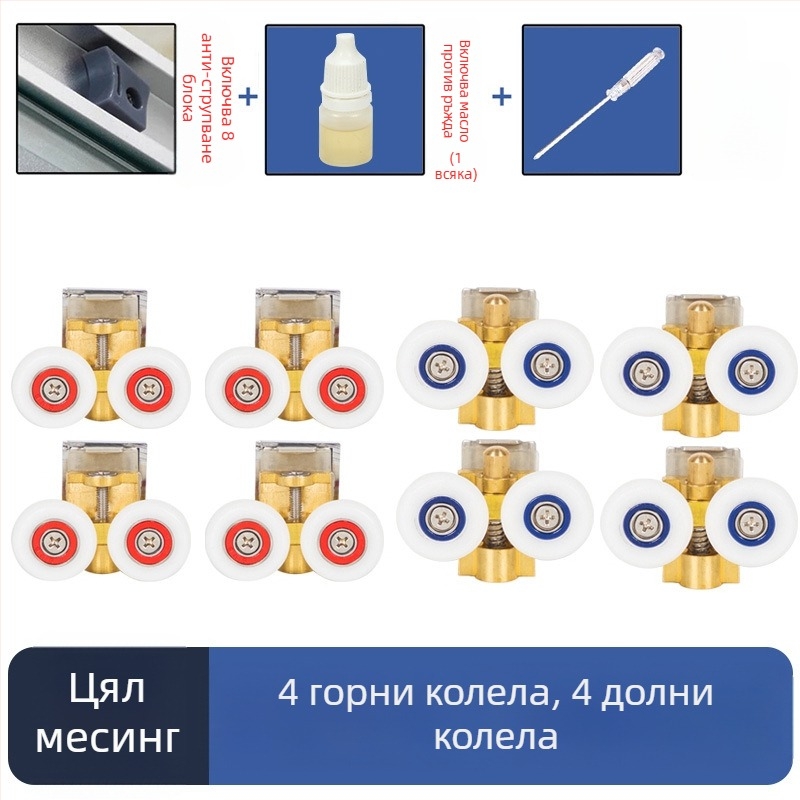 Включва 8 анти-струпване блока

+

Включва масло против ръжда (1 всяка)

+

Цял месинг

4 горни колела, 4 долни колела