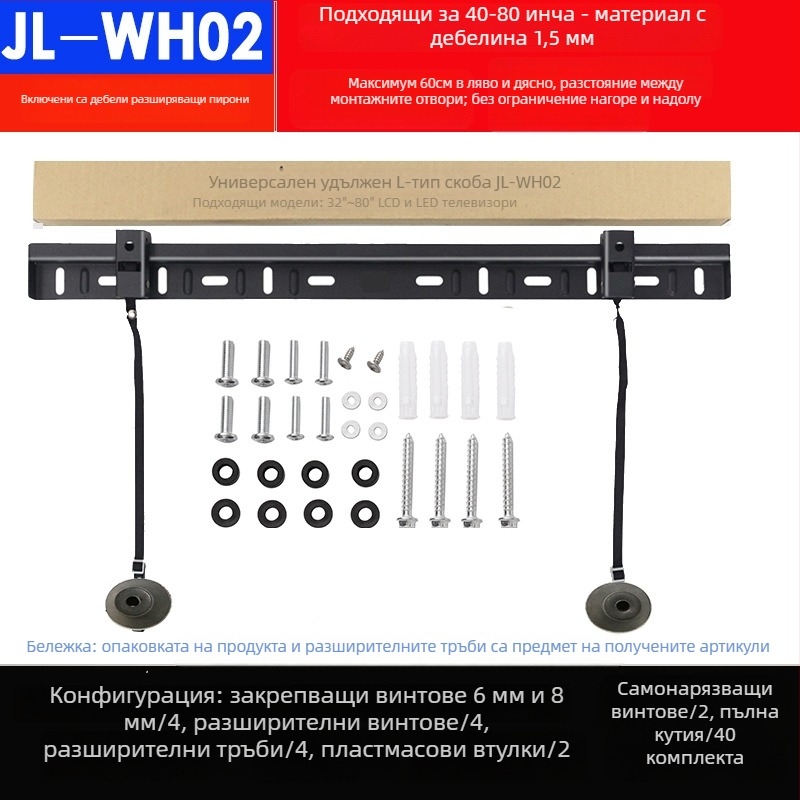 JL—WH02

Включени са дебели разширяващи пирони

Подходящи за 40-80 инча - материал с дебелина 1,5 мм

Максимум 60см в ляво и дясно, разстояние между монтажните отвори; без ограничение нагоре и надолу

Универсален удължен L-тип скоба JL-WH02
Подходящи модели: 32"~80" LCD и LED телевизори

Бележка: опаковката на продукта и разширителните тръби са предмет на получените артикули

Конфигурация: закрепващи винтове 6 мм и 8 мм/4, разширителни винтове/4, разширителни тръби/4, пластмасови втулки/2

Самонарязващи винтове/2, пълна кутия/40 комплекта