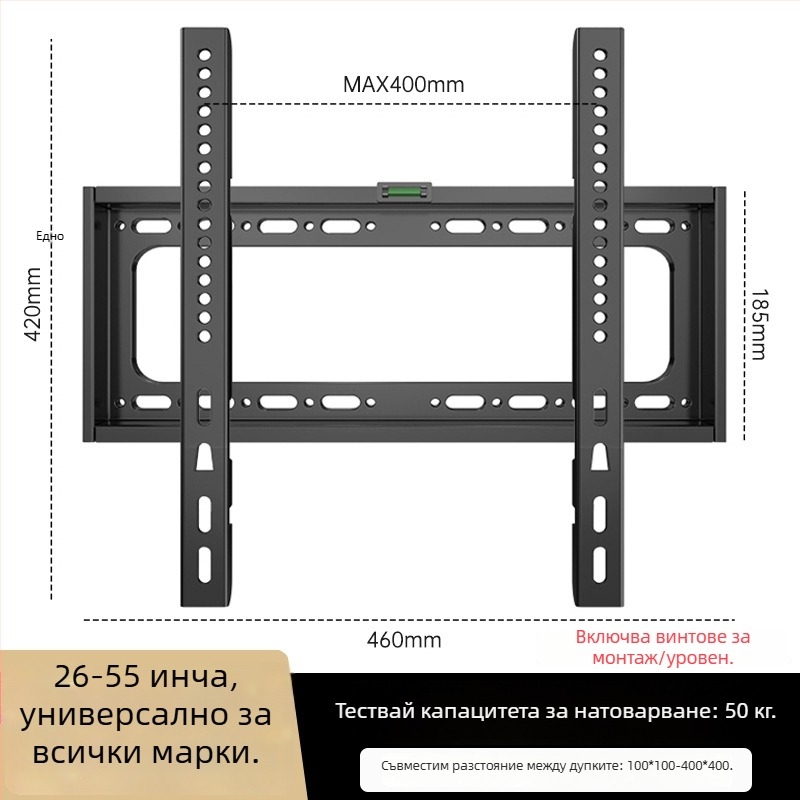 MAX400mm

Едно

420mm

185mm

460mm

Включва винтове за монтаж/уровен.

26-55 инча, универсално за всички марки.

Тествай капацитета за натоварване: 50 кг.

Съвместим разстояние между дупките: 100*100-400*400.