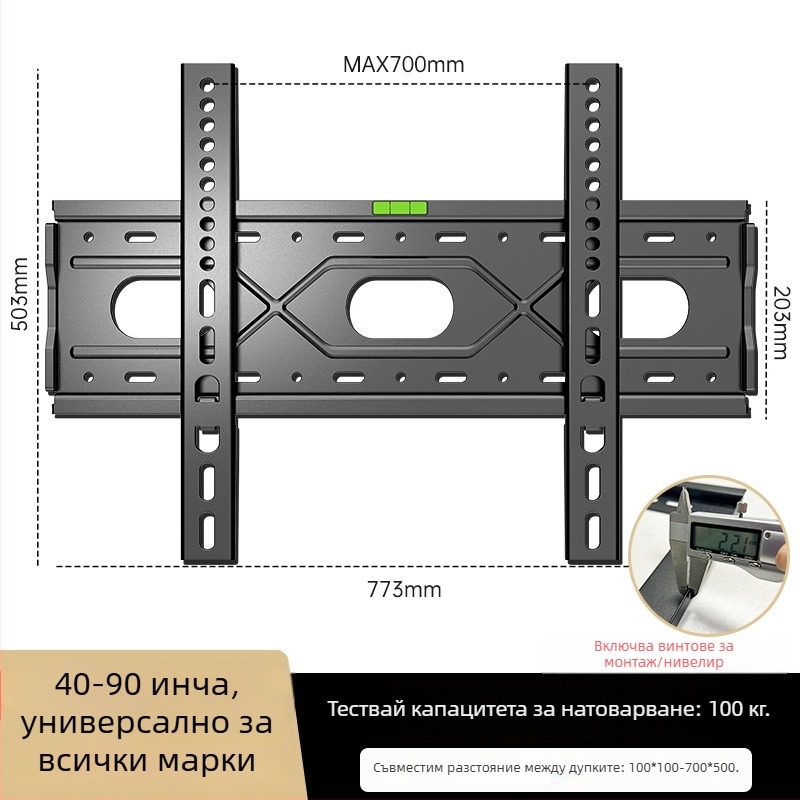 MAX700mm

503mm

203mm

773mm

2.21

Включва винтове за монтаж/нивелир

40-90 инча, универсално за всички марки

Тествай капацитета за натоварване: 100 кг.

Съвместим разстояние между дупките: 100*100-700*500.