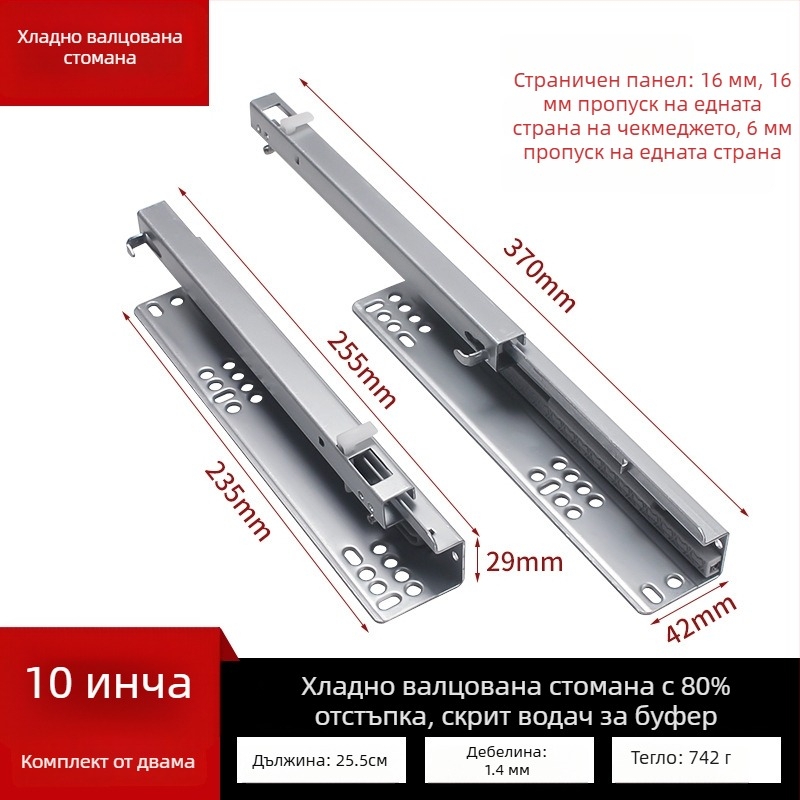 Хладно валцована стомана

Страничен панел: 16 мм, 16 мм пропуск на едната страна на чекмеджето, 6 мм пропуск на едната страна

370mm

255mm

235mm

29mm

42mm

10 инча

Комплект от двама

Хладно валцована стомана с 80% отстъпка, скрит водач за буфер

Дължина: 25.5см

Дебелина: 1.4 мм

Тегло: 742 г