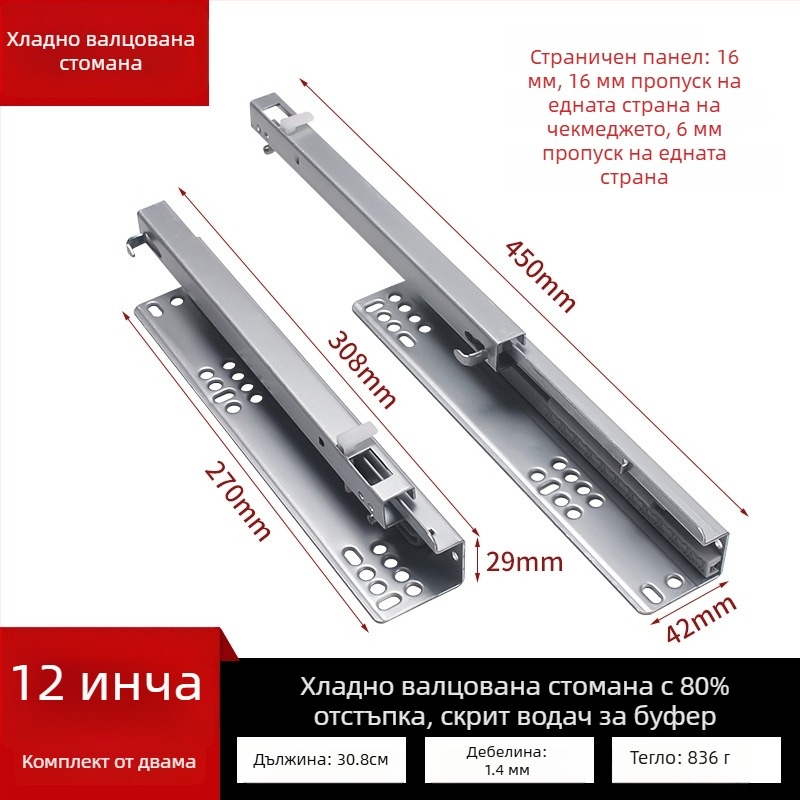 Хладно валцована стомана

Страничен панел: 16 мм, 16 мм пропуск на едната страна на чекмеджето, 6 мм пропуск на едната страна

450mm

308mm

270mm

29mm

42mm

12 инча

Комплект от двама

Хладно валцована стомана с 80% отстъпка, скрит водач за буфер

Дължина: 30.8см

Дебелина: 1.4 мм

Тегло: 836 г