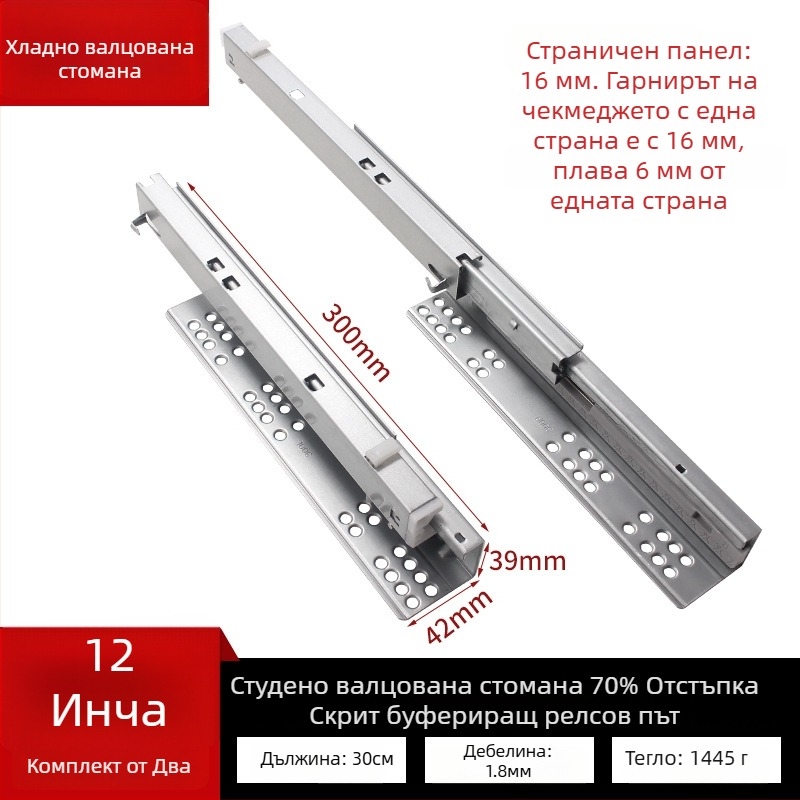 Хладно валцована стомана

Страничен панел: 16 мм. Гарнирът на чекмеджето с една страна е с 16 мм, плава 6 мм от едната страна

300mm

39mm

42mm

12 Инча

Комплект от Два

Студено валцована стомана 70% Отстъпка
Скрит буфериращ релсов път

Дължина: 30см

Дебелина: 1.8мм

Тегло: 1445 г