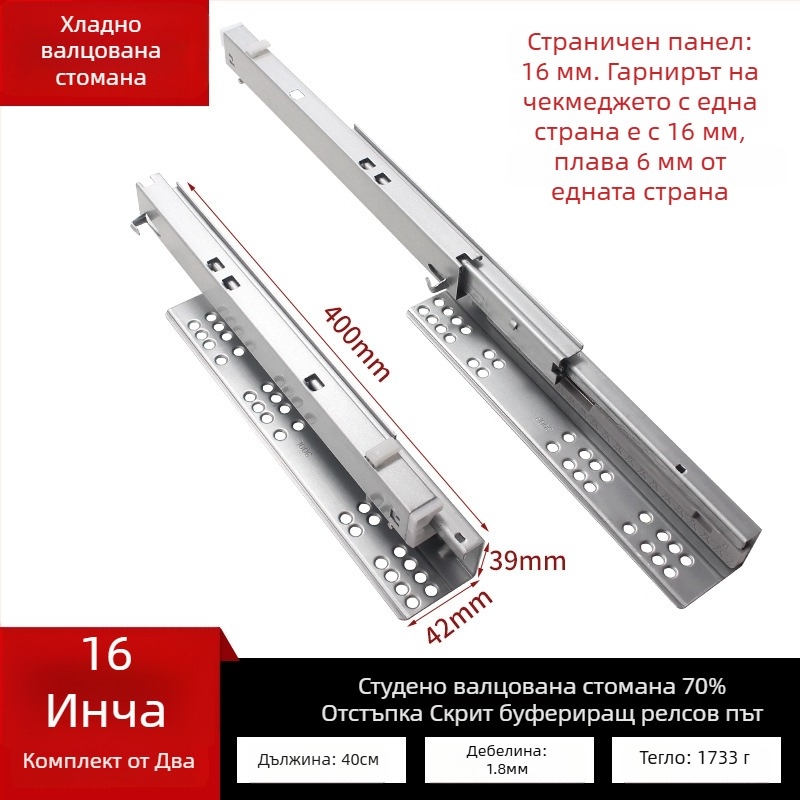 Хладно валцована стомана

Страничен панел: 16 мм. Гарнирът на чекмеджето с една страна е с 16 мм, плава 6 мм от едната страна

400mm

39mm

42mm

16 Инча

Комплект от Два

Студено валцована стомана 70%
Отстъпка Скрит буфериращ релсов път

Дължина: 40см

Дебелина: 1.8мм

Тегло: 1733 г