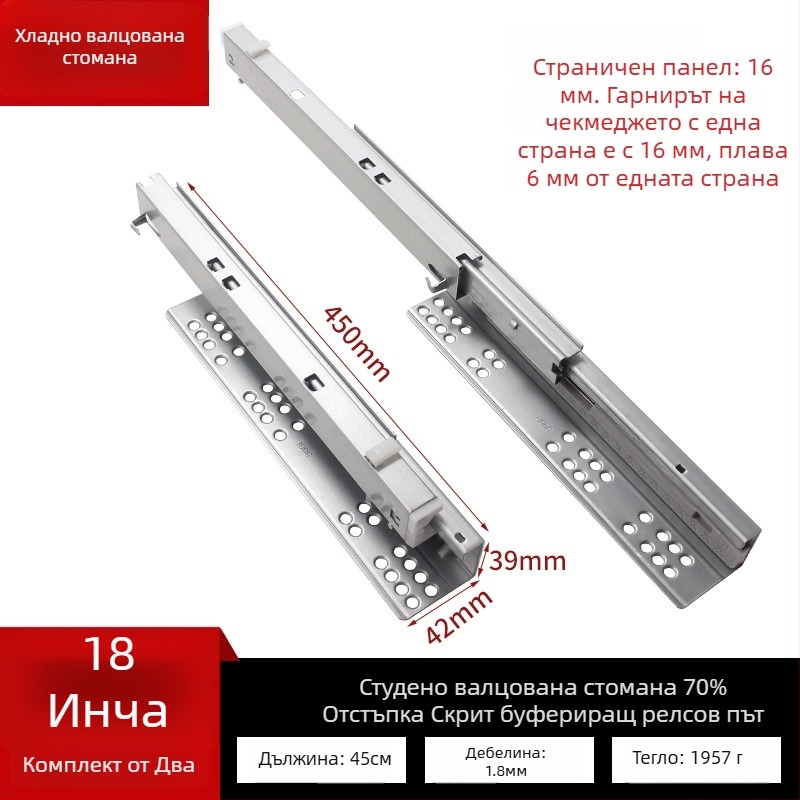 Хладно валцована стомана

Страничен панел: 16 мм. Гарнирът на чекмеджето с една страна е с 16 мм, плава 6 мм от едната страна

450mm

39mm

42mm

18 Инча

Комплект от Два

Студено валцована стомана 70% Отстъпка Скрит буфериращ релсов път

Дължина: 45см

Дебелина: 1.8мм

Тегло: 1957 г