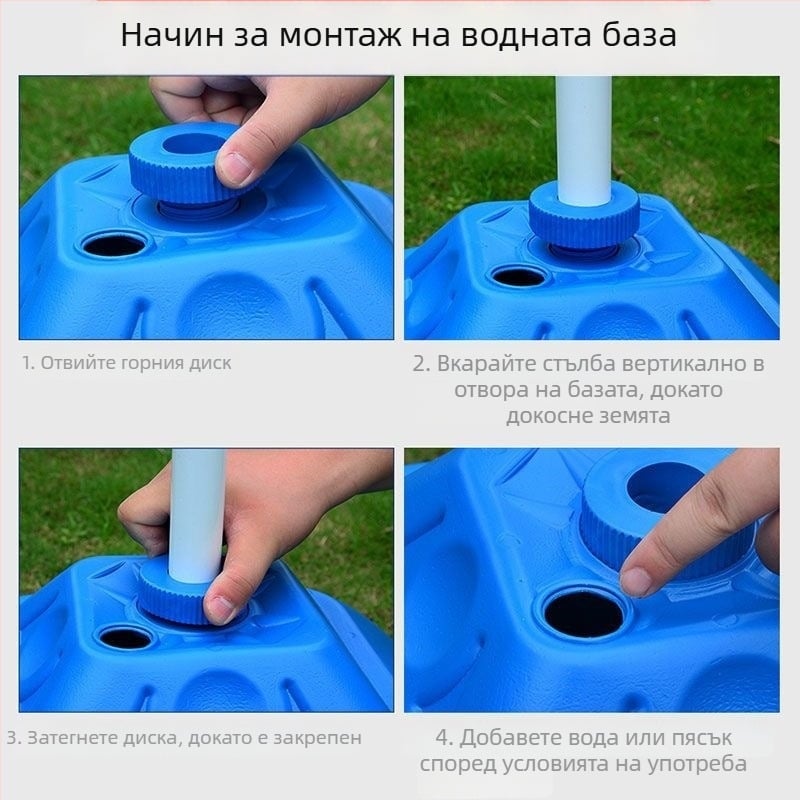 Начин за монтаж на водната база

1. Отвийте горния диск

2. Вкарайте стълба вертикално в отвора на базата, докато докосне земята

3. Затегнете диска, докато е закрепен

4. Добавете вода или пясък според условията на употреба