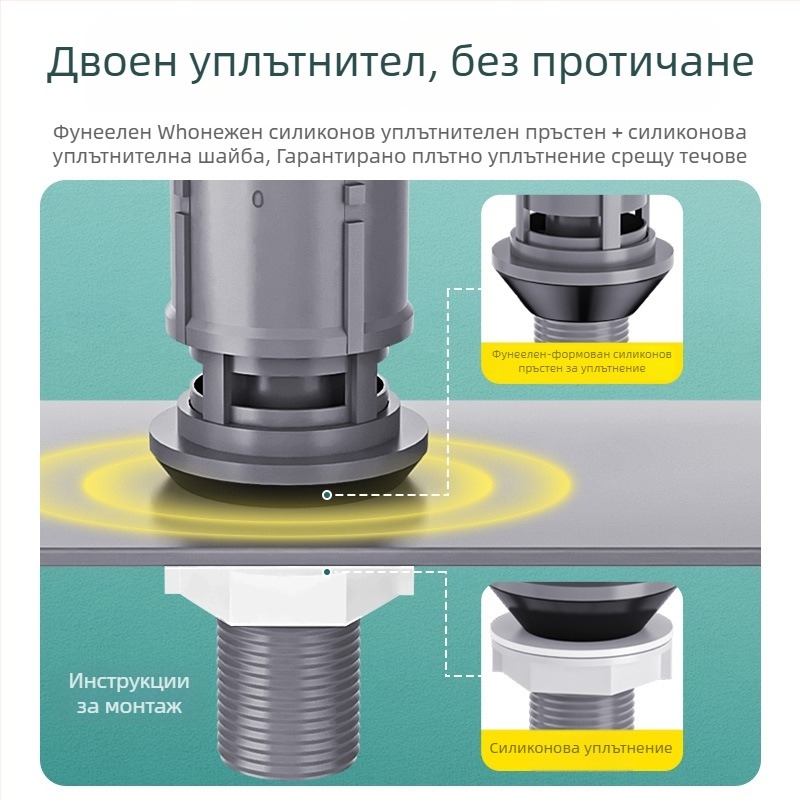 Двоен уплътнител, без протичане

Фунеелен Whoнежен силиконов уплътнителен пръстен + силиконова уплътнителна шайба, Гарантирано плътно уплътнение срещу течове

Фунеелен-формован силиконов пръстен за уплътнение

Инструкции за монтаж

Силиконова уплътнение