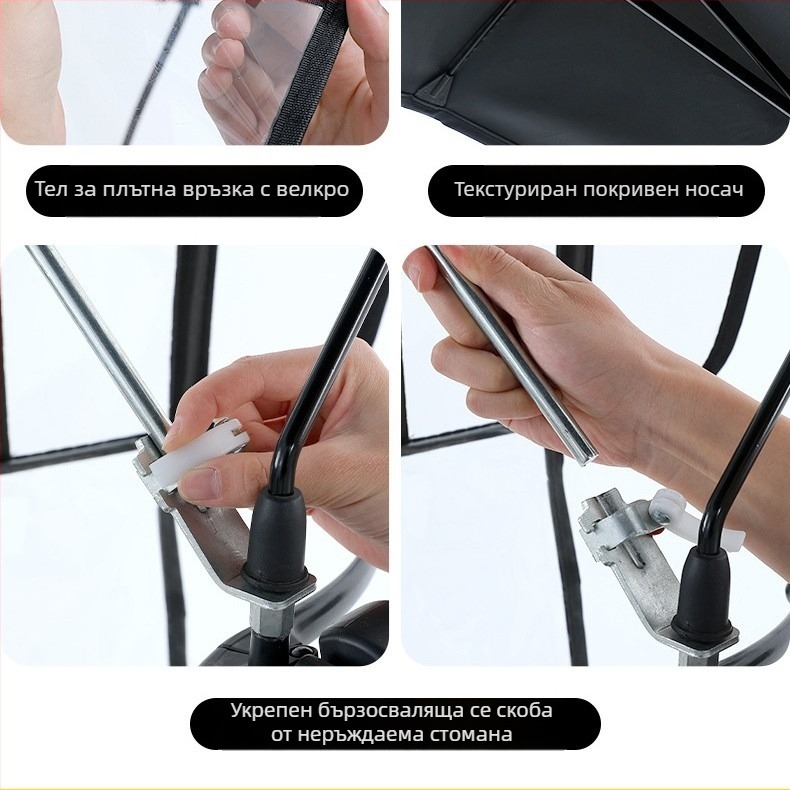 Тел за плътна връзка с велкро

Текстуриран покривен носач

Укрепен бързосваляща се скоба от неръждаема стомана