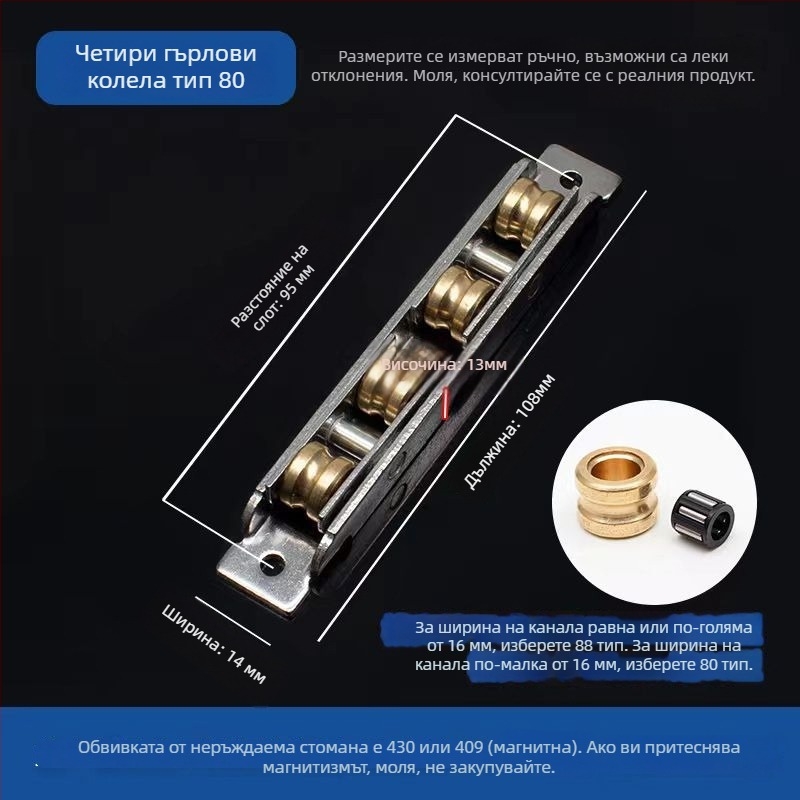 Четири гърлови колела тип 80

Размерите се измерват ръчно, възможни са леки отклонения. Моля, консултирайте се с реалния продукт.

Разстояние на слот: 95 мм

Височина: 13мм

Дължина: 108мм

Ширина: 14 мм

За ширина на канала равна или по-голяма от 16 мм, изберете 88 тип. За ширина на канала по-малка от 16 мм, изберете 80 тип.

Обвивката от неръждаема стомана е 430 или 409 (магнитна). Ако ви притеснява магнитизмът, моля, не закупувайте.