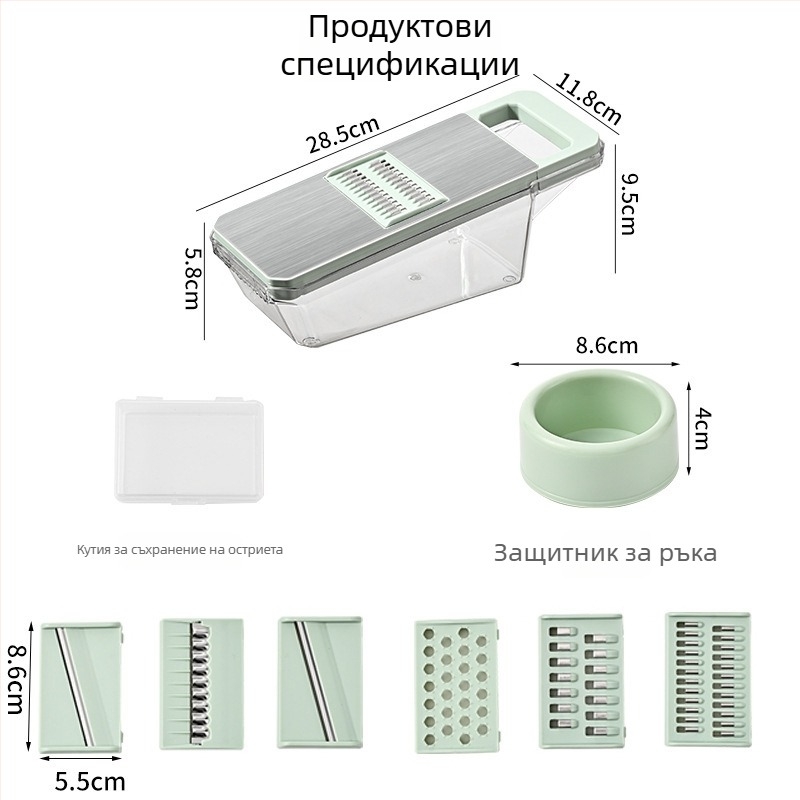 Продуктови спецификации

28.5cm

11.8cm

9.5cm

5.8cm

8.6cm

4cm

Кутия за съхранение на остриета

Защитник за ръка

8.6cm

5.5cm