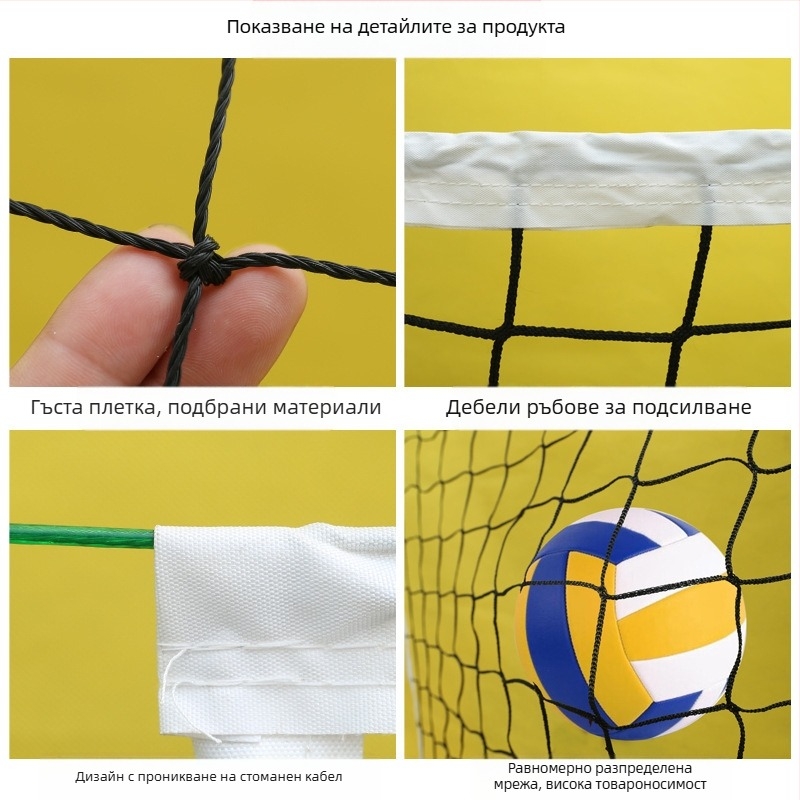 Показване на детайлите за продукта

Гъста плетка, подбрани материали

Дебели ръбове за подсилване

Дизайн с проникване на стоманен кабел

Равномерно разпределена мрежа, висока товароносимост