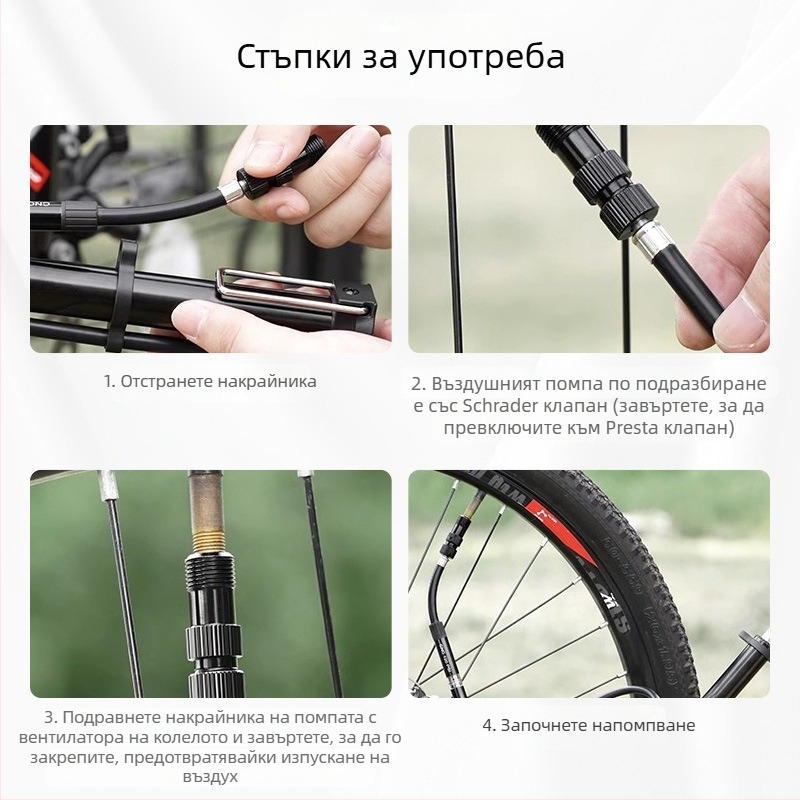 Стъпки за употреба

1. Отстранете накрайника

2. Въздушният помпа по подразбиране е със Schrader клапан (завъртете, за да превключите към Presta клапан)

3. Подравнете накрайника на помпата с вентилатора на колелото и завъртете, за да го закрепите, предотвратявайки изпускане на въздух

4. Започнете напомпване