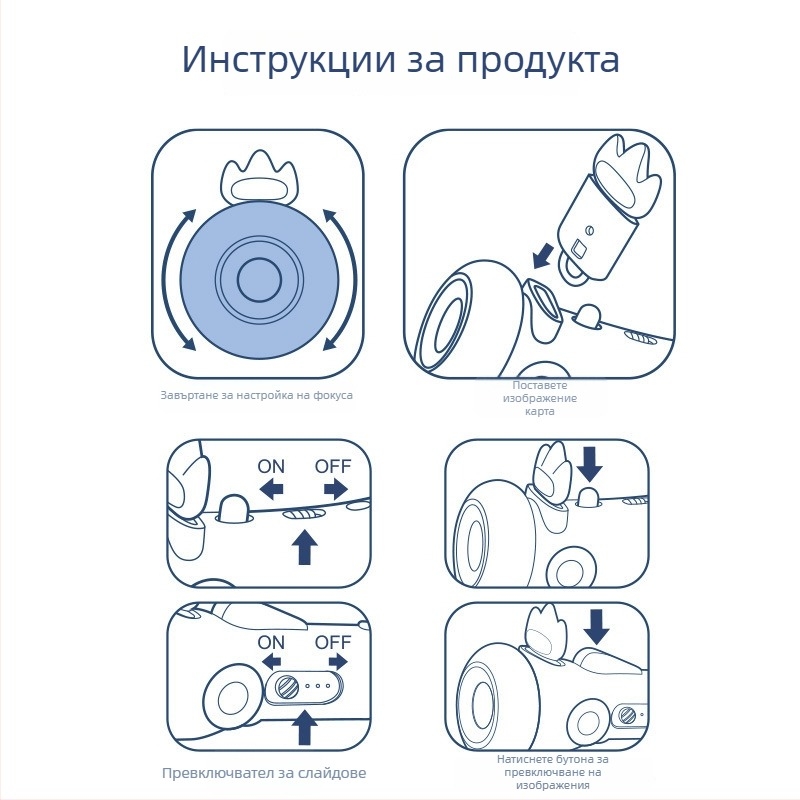 Инструкции за продукта

Завъртане за настройка на фокуса

Поставете изображение карта

ON OFF

ON OFF

Превключвател за слайдове

Натиснете бутона за превключване на изображения