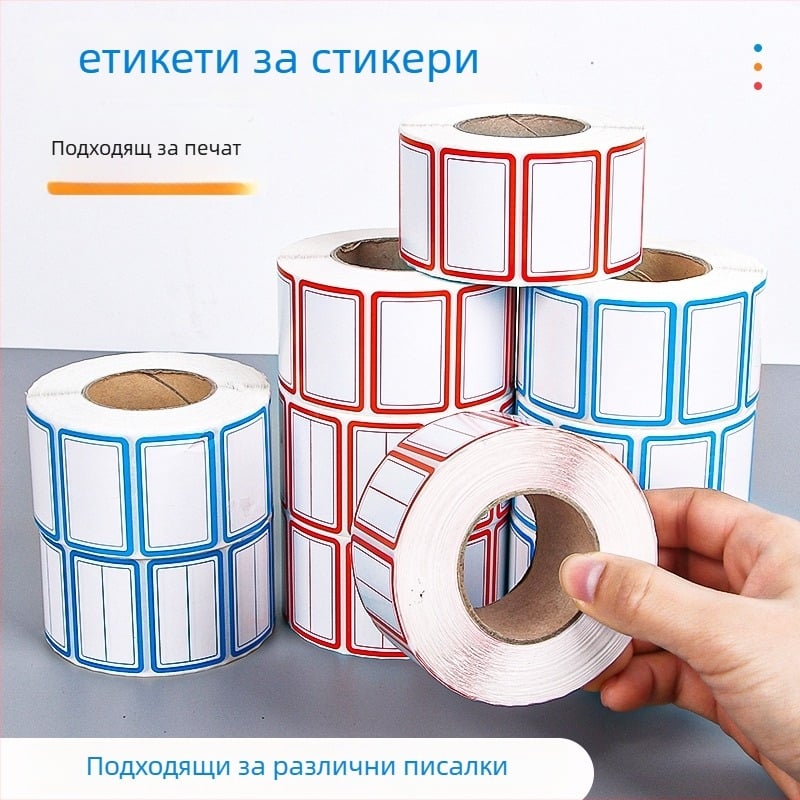 етикети за стикери

Подходящ за печат

Подходящи за различни писалки